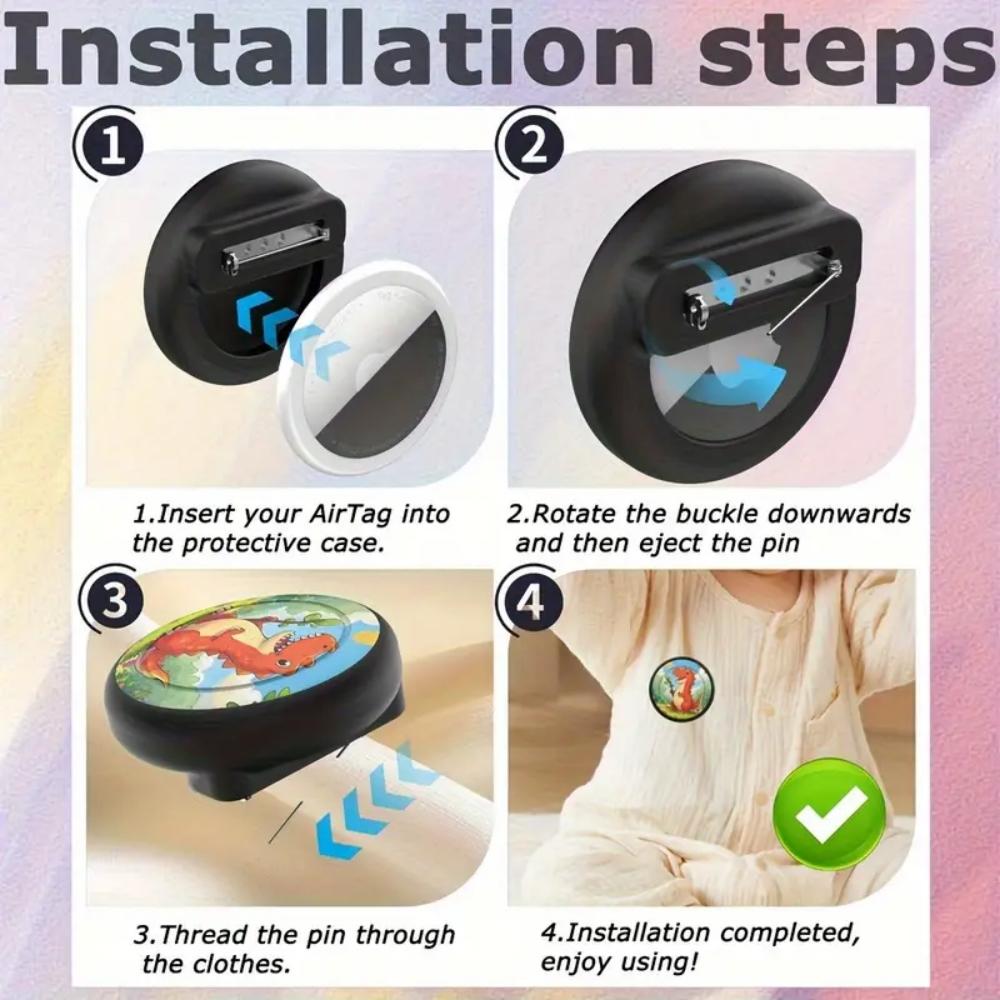 Installation steps

1

2

1.Insert your AirTag into the protective case.

2.Rotate the buckle downwards and then eject the pin

3

4

3.Thread the pin through the clothes.

4.Installation completed, enjoy using!