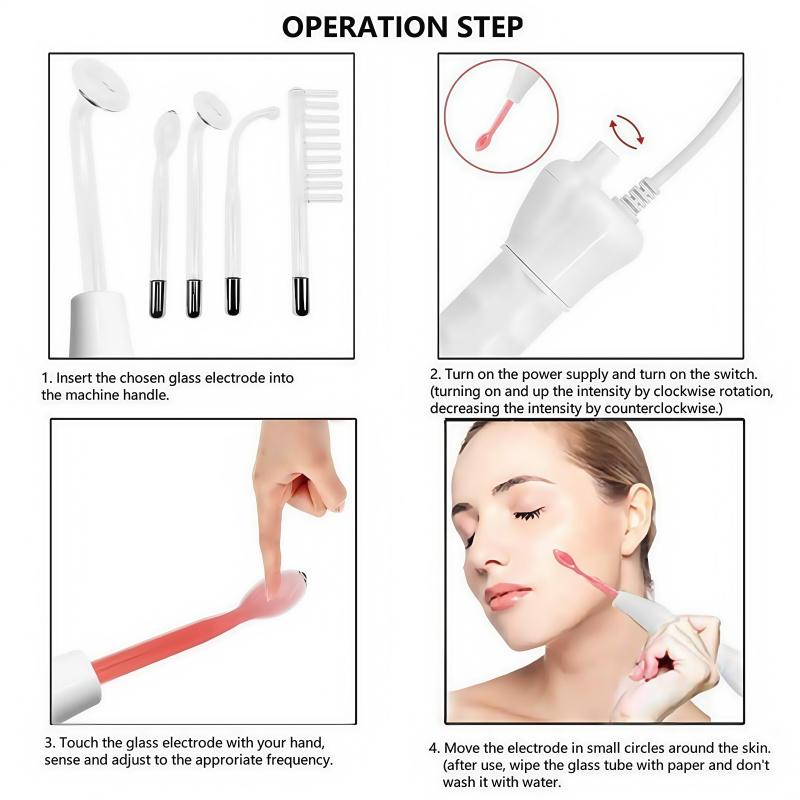 OPERATION STEP

1. Insert the chosen glass electrode into the machine handle.

2. Turn on the power supply and turn on the switch. (turning on and up the intensity by clockwise rotation, decreasing the intensity by counterclockwise.)

3. Touch the glass electrode with your hand, sense and adjust to the approriate frequency.

4. Move the electrode in small circles around the skin. (after use, wipe the glass tube with paper and don't wash it with water.