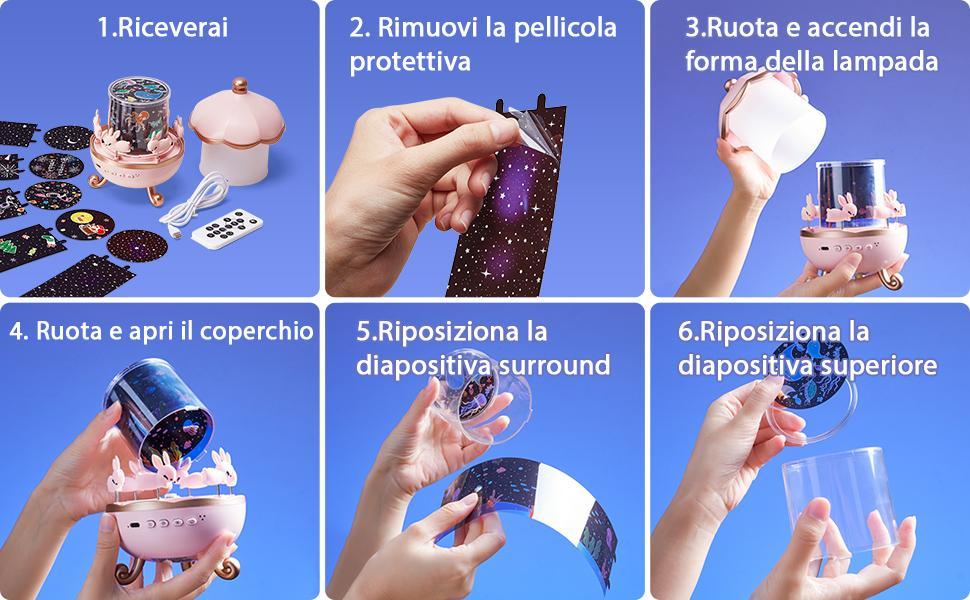 1.Riceverai

2. Rimuovi la pellicola protettiva

3.Ruota e accendi la forma della lampada

4. Ruota e apri il coperchio

5.Riposiziona la diapositiva surround

6.Riposiziona la diapositiva superiore