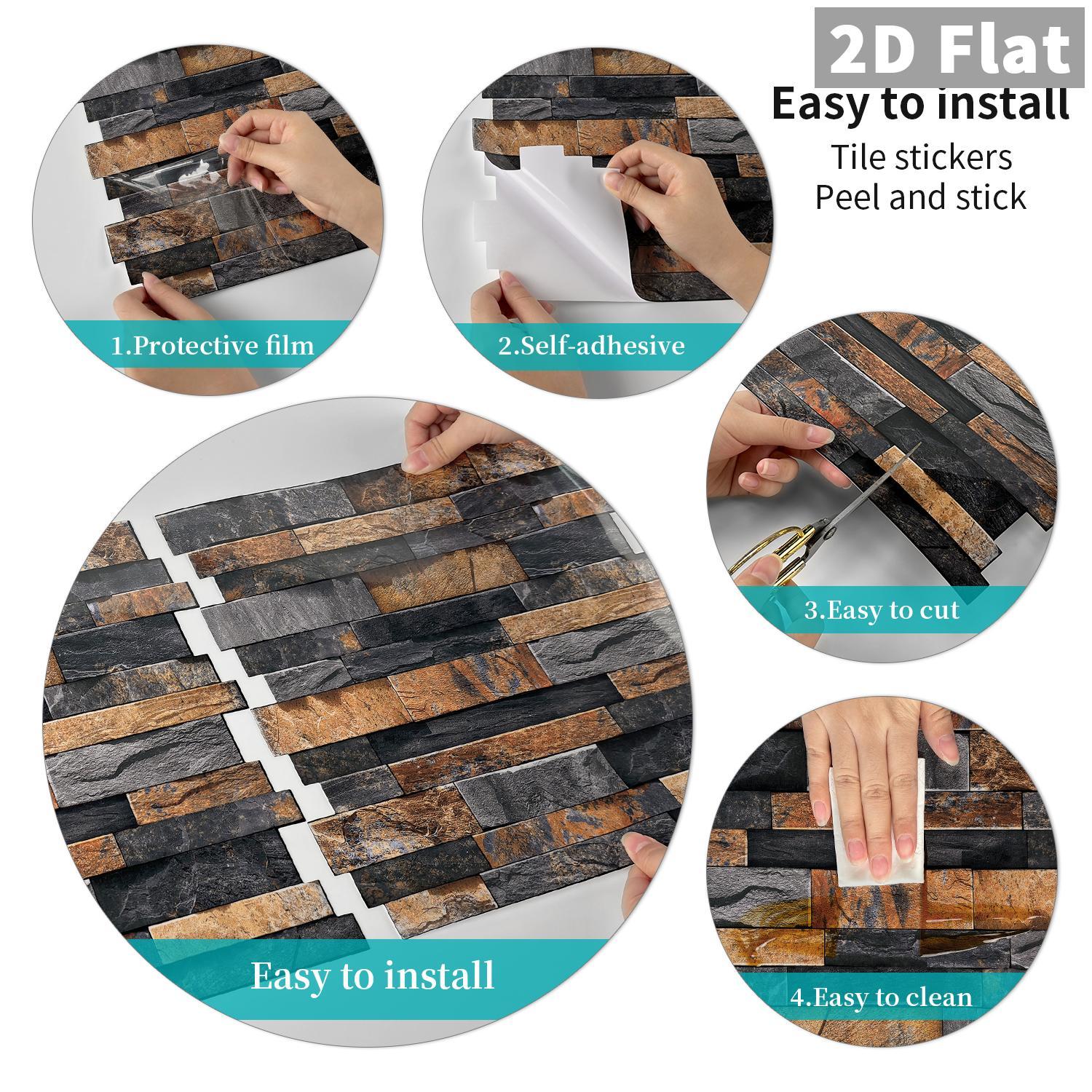 2D Flat
Easy to install
Tile stickers
Peel and stick

1.Protective film

2.Self-adhesive

3.Easy to cut

Easy to install

4.Easy to clean