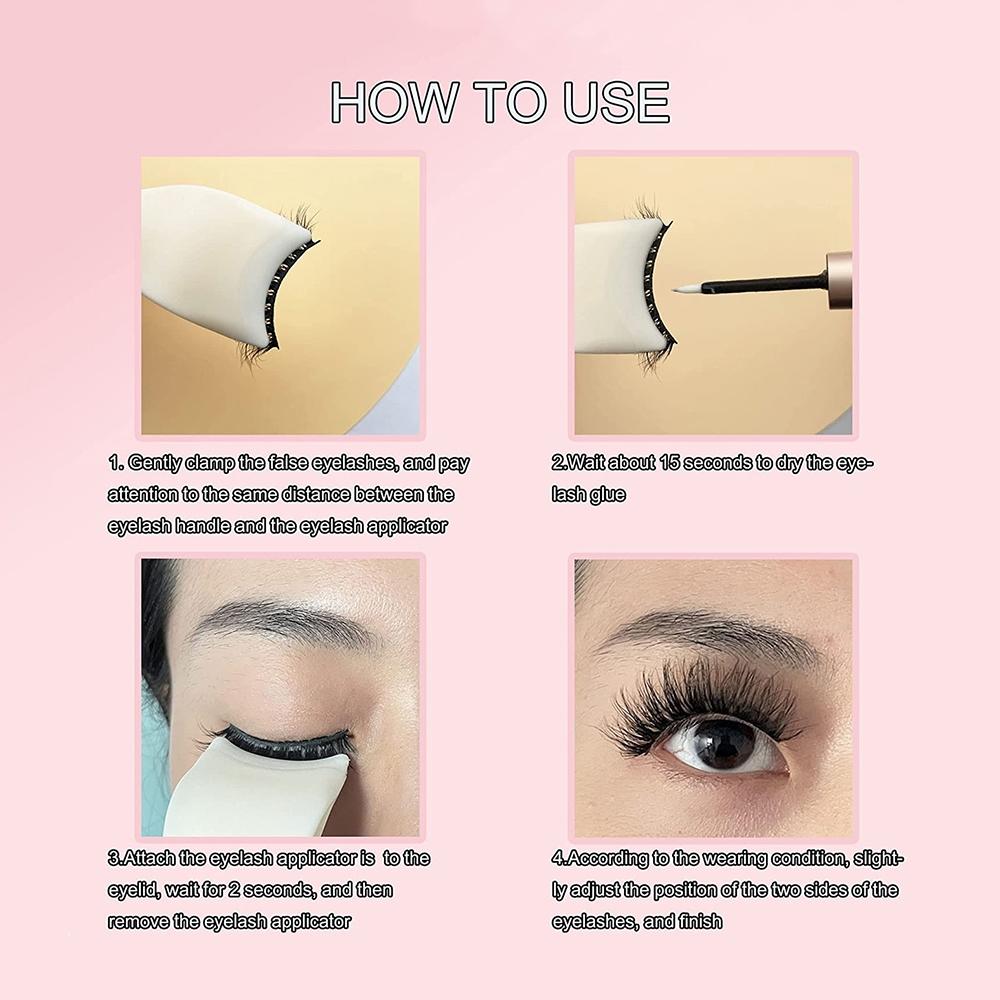 HOW TO USE

1. Gently clamp the false eyelashes, and pay attention to the same distance between the eyelash handle and the eyelash applicator

2.Wait about 15 seconds to dry the eyelash glue

3.Attach the eyelash applicator is  to the eyelid, wait for 2 seconds, and then remove the eyelash applicator

4.According to the wearing condition, slightly adjust the position of the two sides of the eyelashes, and finish