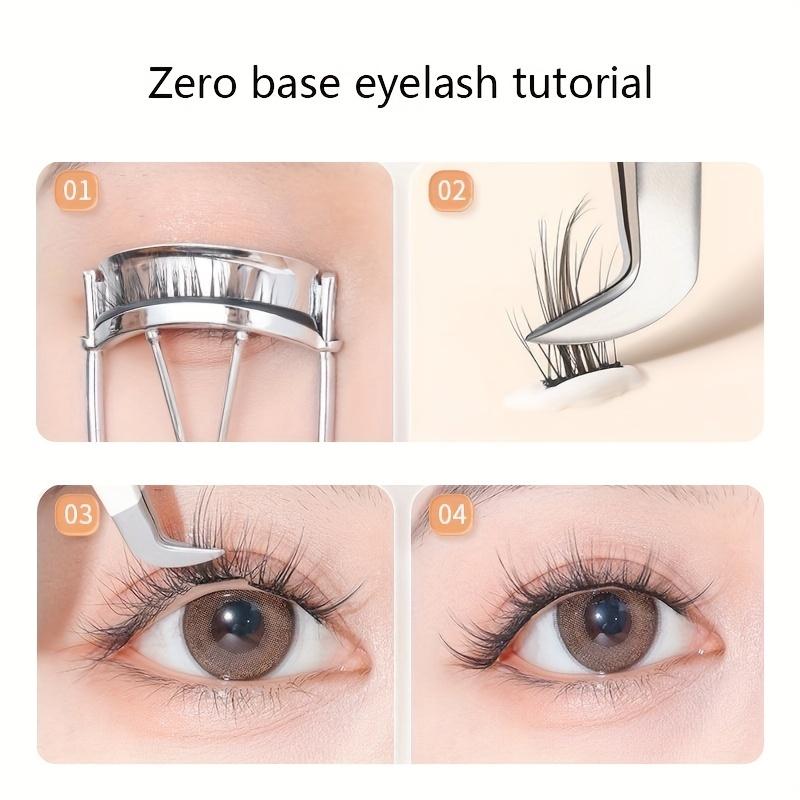 Zero base eyelash tutorial

01

02

03

04