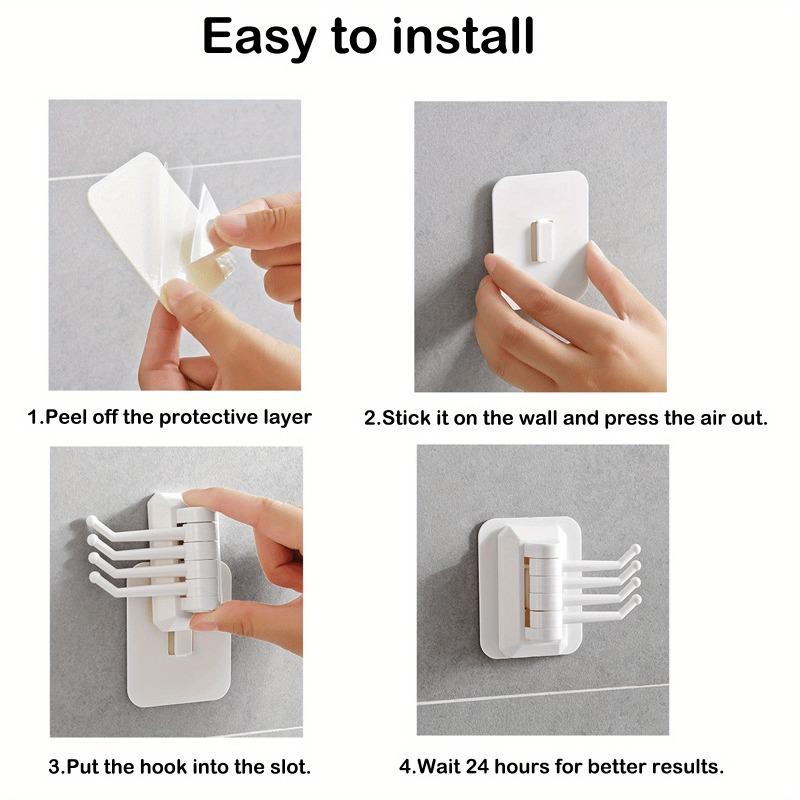 Easy to install

1.Peel off the protective layer

2.Stick it on the wall and press the air out.

3.Put the hook into the slot.

4.Wait 24 hours for better results.