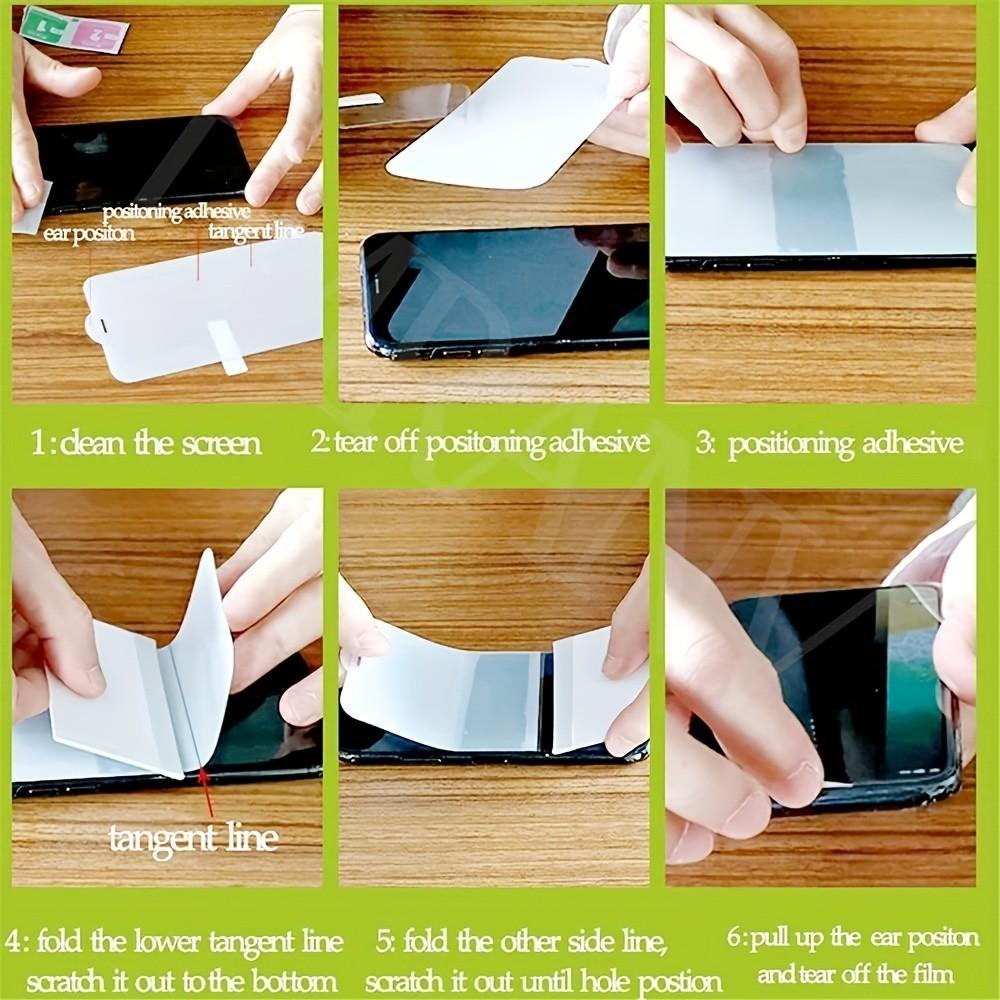 positoning adhesive
ear positon
tangent line

1: clean the screen

2: tear off positoning adhesive

3: positioning adhesive

tangent line

4: fold the lower tangent line scratch it out to the bottom

5: fold the other side line, scratch it out until hole postion

6: pull up the ear positon and tear off the film