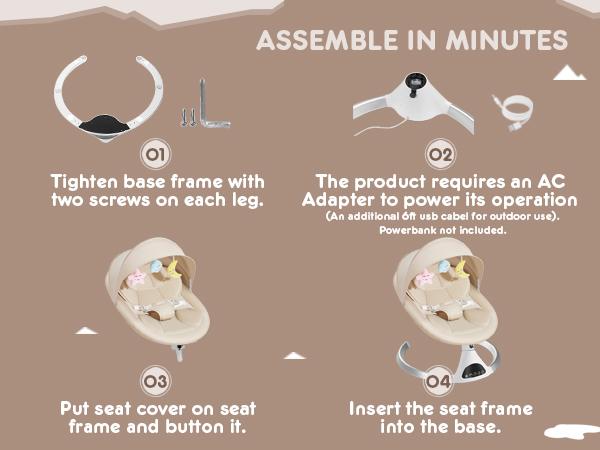 ASSEMBLE IN MINUTES

01

Tighten base frame with two screws on each leg.

02

The product requires an AC Adapter to power its operation

(An additional 6ft usb cabel for outdoor use).

Powerbank not included.

03

Put seat cover on seat frame and button it.

04

Insert the seat frame into the base.