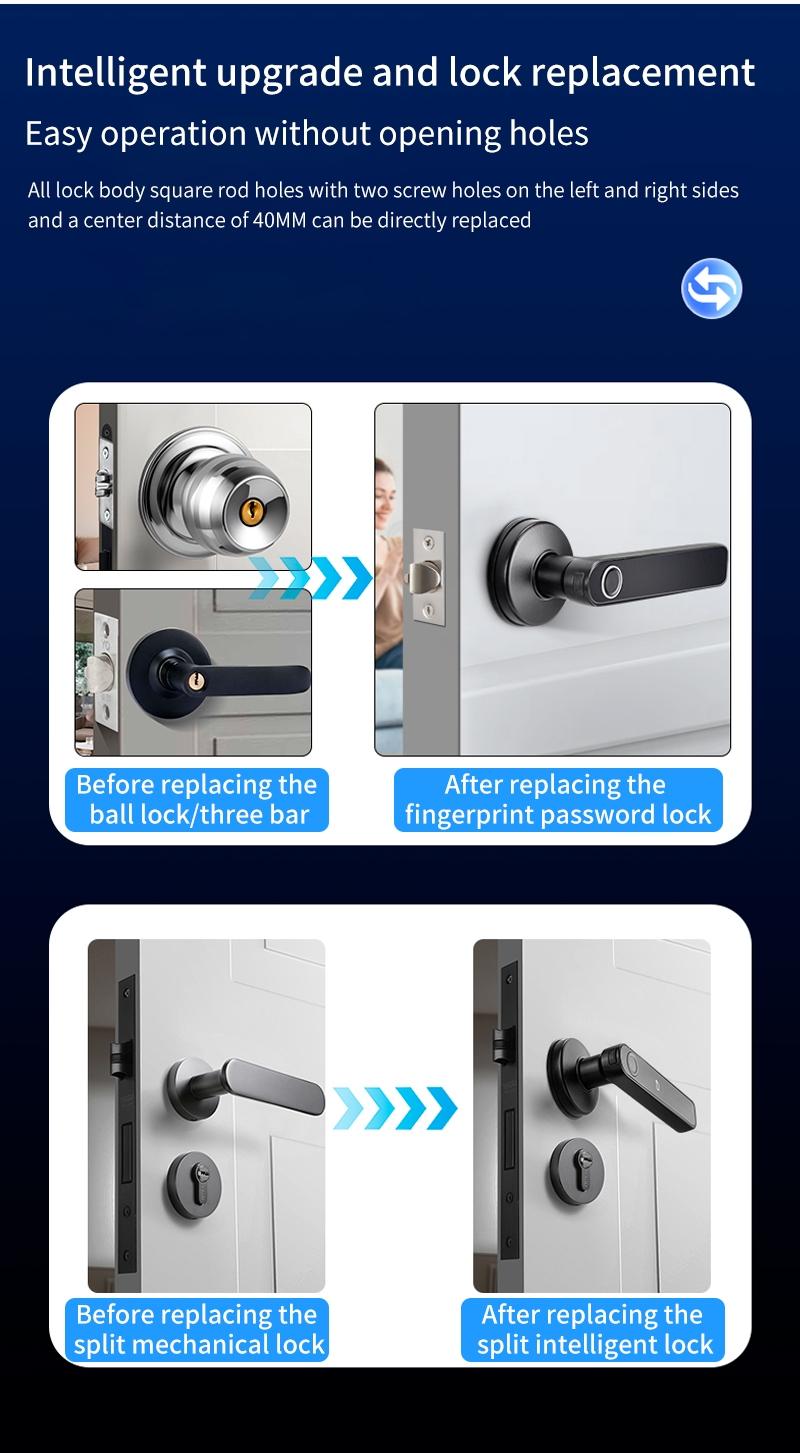 Intelligent upgrade and lock replacement

Easy operation without opening holes

All lock body square rod holes with two screw holes on the left and right sides and a center distance of 40MM can be directly replaced

Before replacing the ball lock/three bar

After replacing the fingerprint password lock

Before replacing the split mechanical lock

After replacing the split intelligent lock