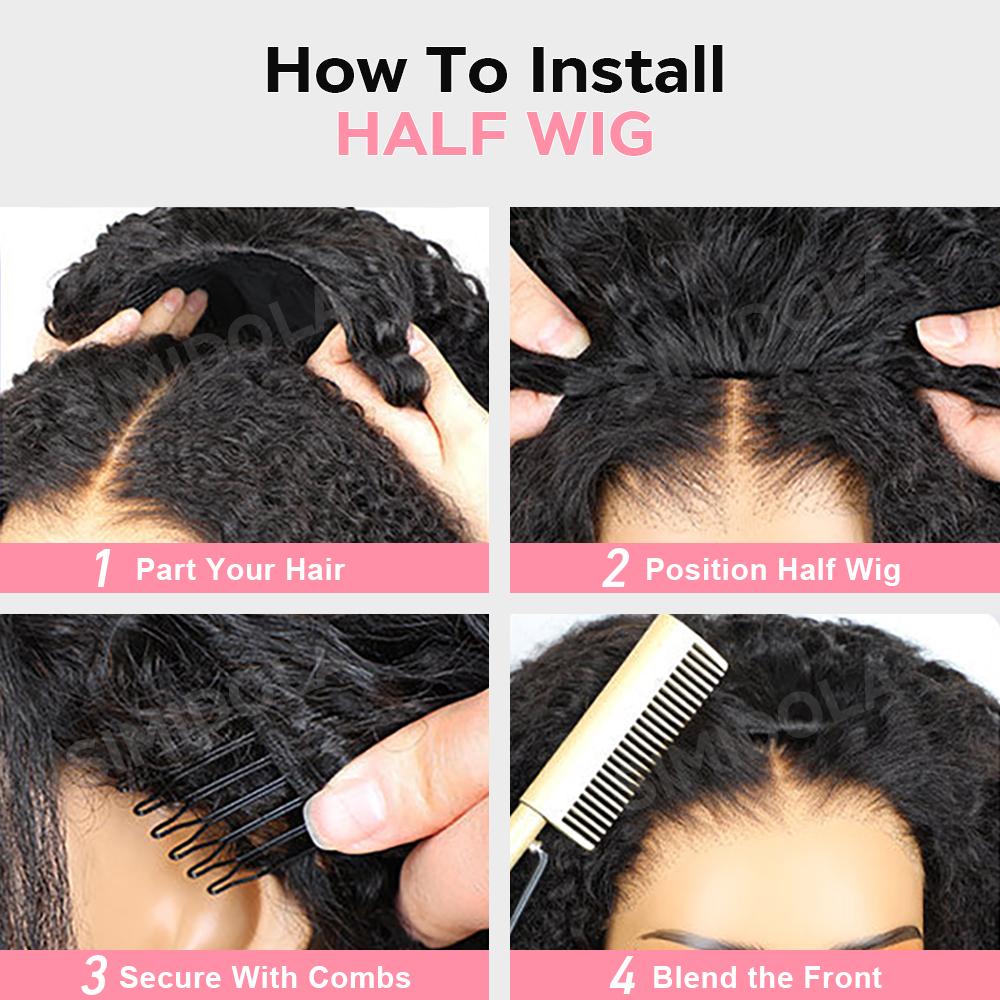 How To Install
HALF WIG

1 Part Your Hair

2 Position Half Wig

3 Secure With Combs

4 Blend the Front