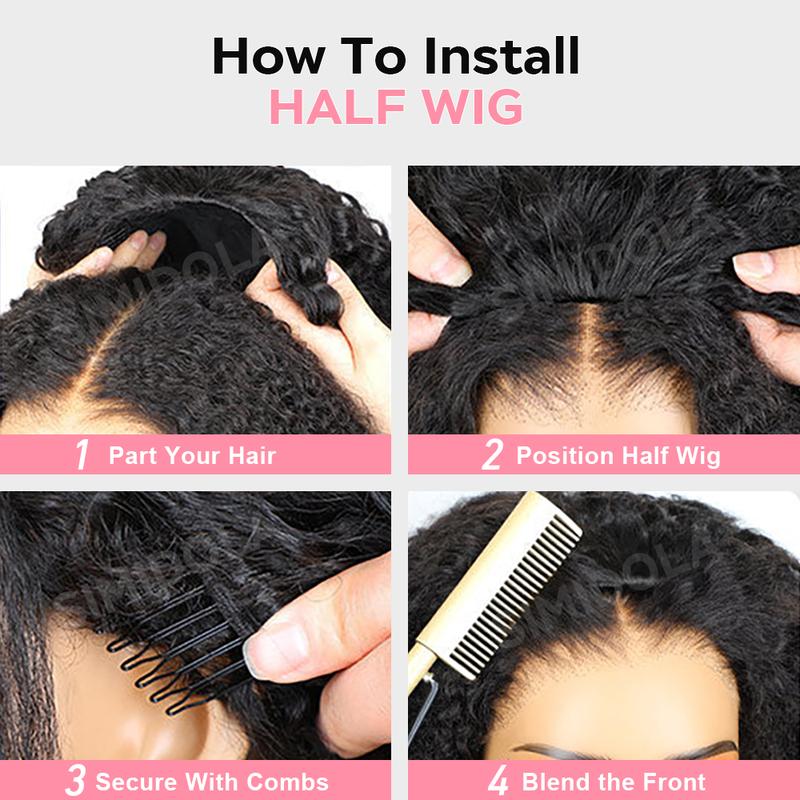 How To Install
HALF WIG

1 Part Your Hair

2 Position Half Wig

3 Secure With Combs

4 Blend the Front