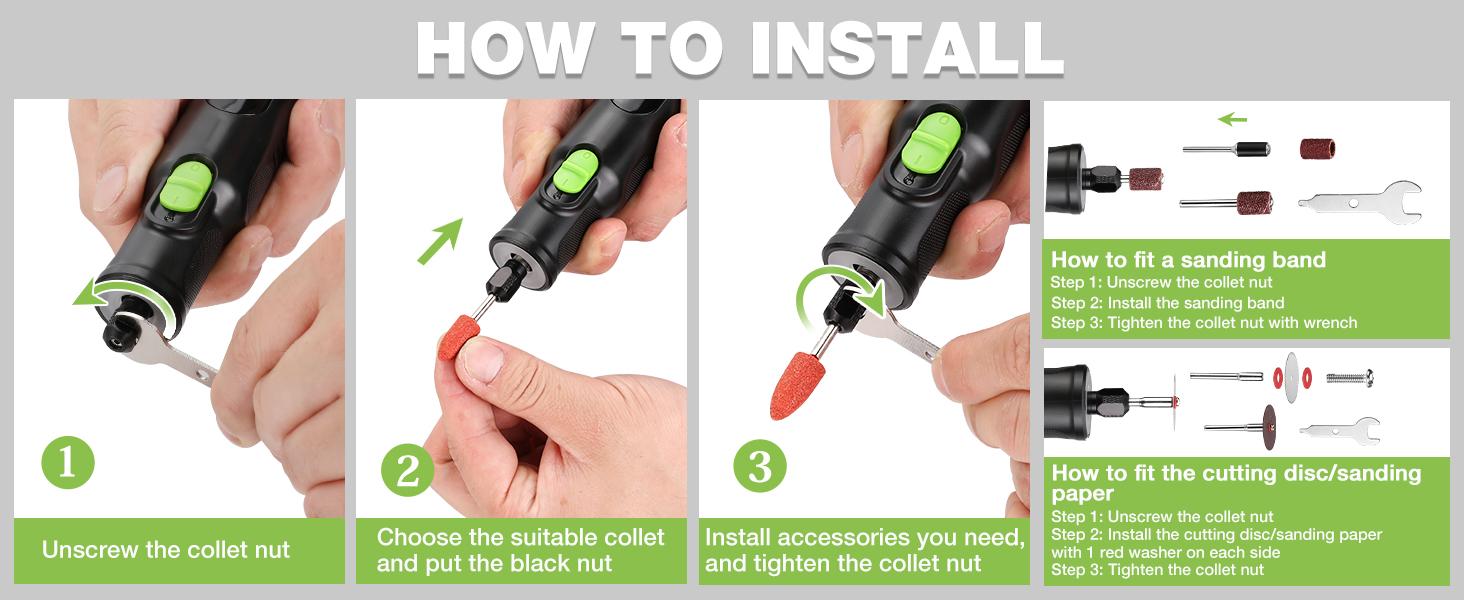 HOW TO INSTALL

1

Unscrew the collet nut

2

Choose the suitable collet and put the black nut

3

Install accessories you need, and tighten the collet nut

How to fit a sanding band
Step 1: Unscrew the collet nut
Step 2: Install the sanding band
Step 3: Tighten the collet nut with wrench

How to fit the cutting disc/sanding paper
Step 1: Unscrew the collet nut
Step 2: Install the cutting disc/sanding paper with 1 red washer on each side
Step 3: Tighten the collet nut