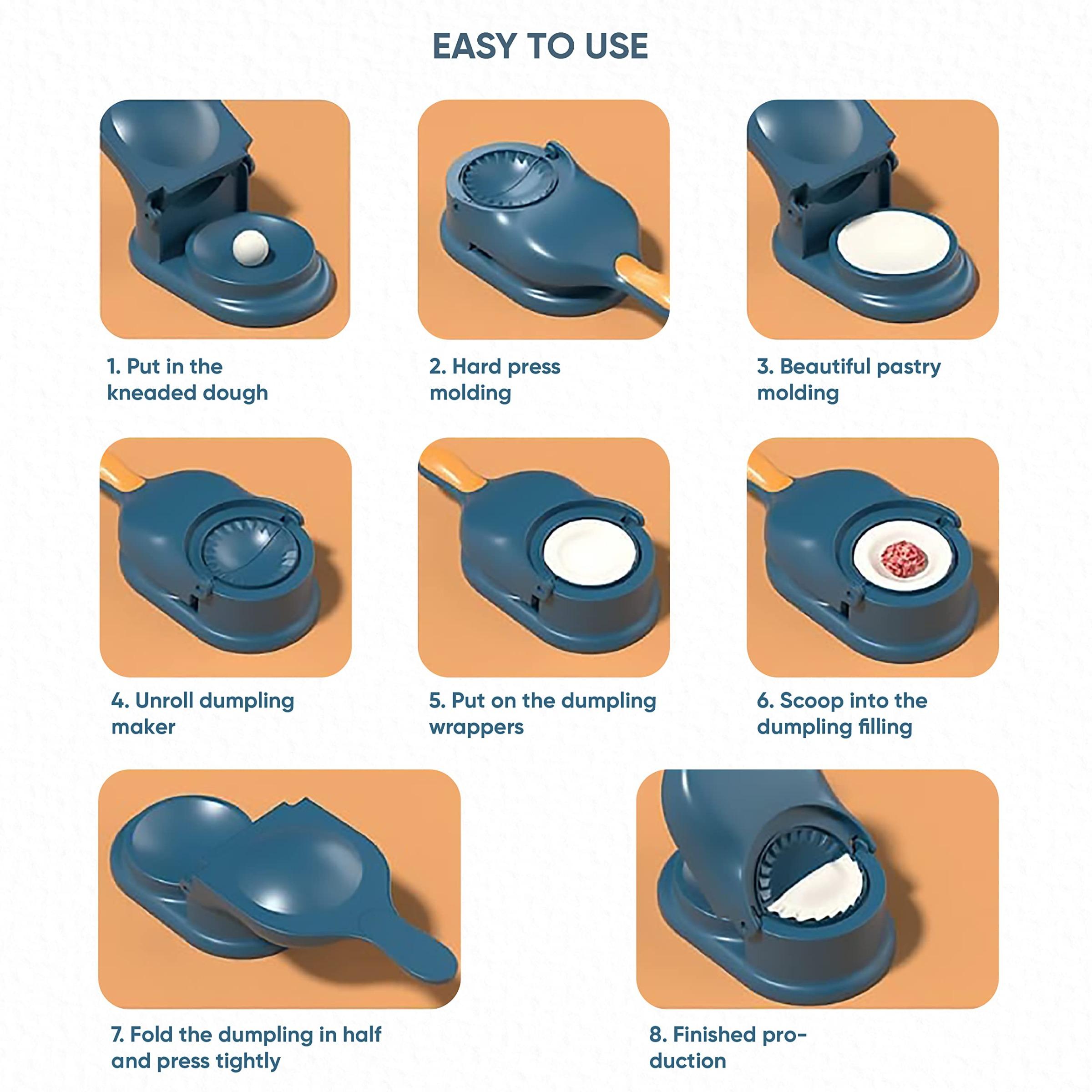 EASY TO USE

1. Put in the kneaded dough

2. Hard press molding

3. Beautiful pastry molding

4. Unroll dumpling maker

5. Put on the dumpling wrappers

6. Scoop into the dumpling filling

7. Fold the dumpling in half and press tightly

8. Finished production