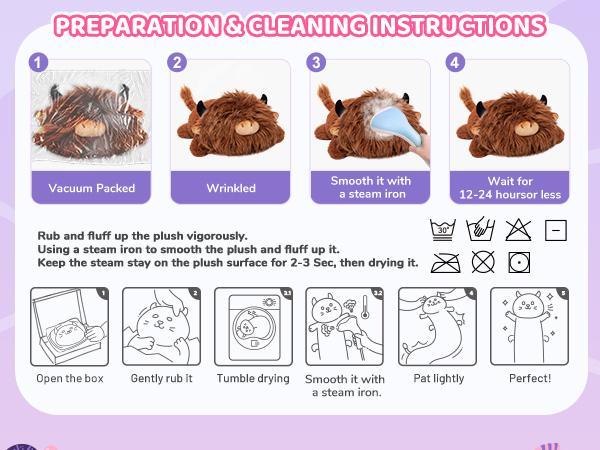 PREPARATION & CLEANING INSTRUCTIONS

1
Vacuum Packed

2
Wrinkled

3
Smooth it with a steam iron

4
Wait for 12-24 hoursor less

Rub and fluff up the plush vigorously.
Using a steam iron to smooth the plush and fluff up it.
Keep the steam stay on the plush surface for 2-3 Sec, then drying it.

30°

1
Open the box

2
Gently rub it

3.1
Tumble drying

3.2
Smooth it with a steam iron.

4
Pat lightly

5
Perfect!