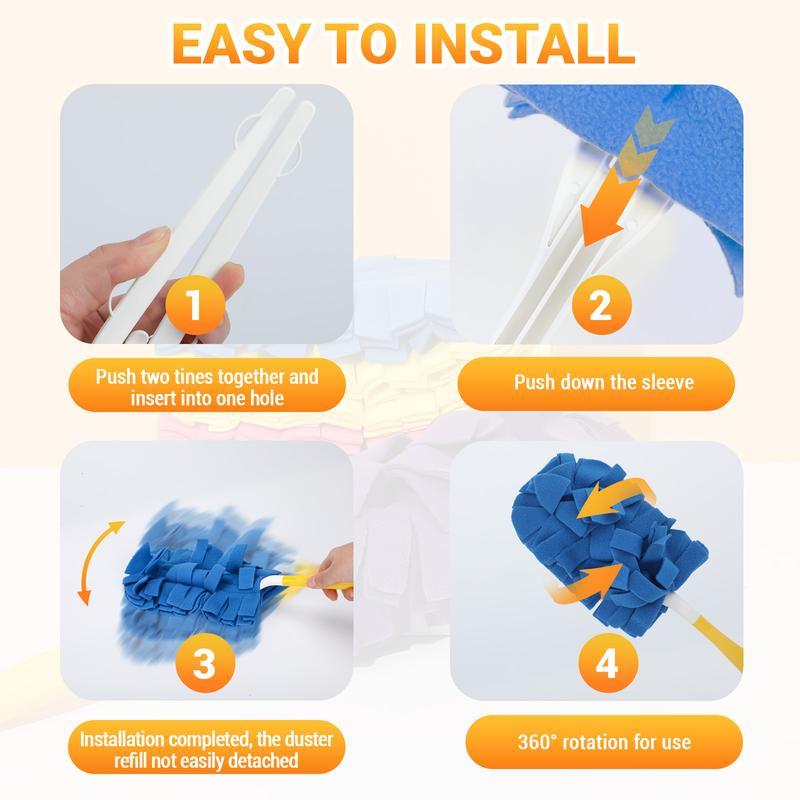 EASY TO INSTALL

1

Push two tines together and insert into one hole

2

Push down the sleeve

3

Installation completed, the duster refill not easily detached

4

360° rotation for use