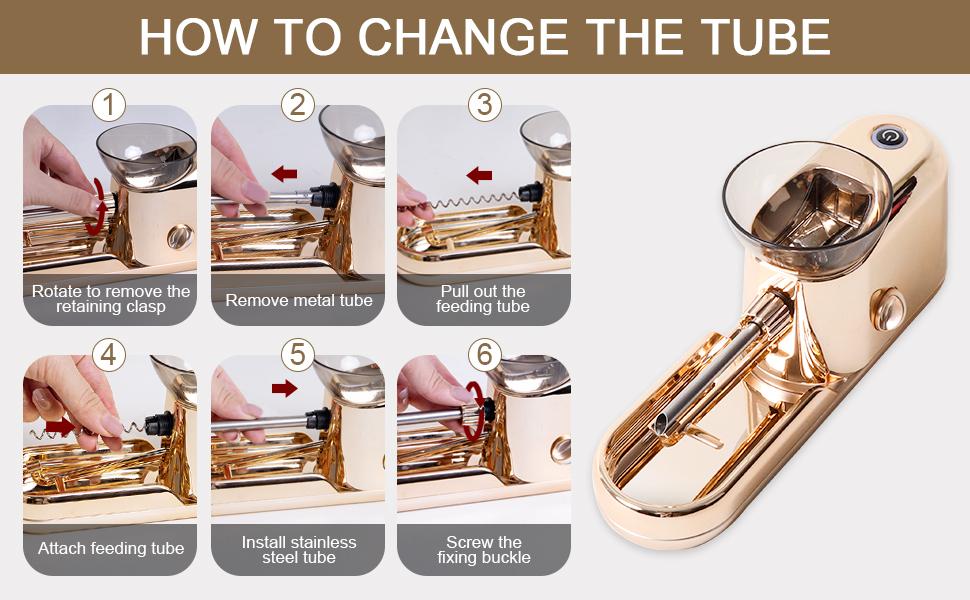 HOW TO CHANGE THE TUBE

1
Rotate to remove the retaining clasp

2
Remove metal tube

3
Pull out the feeding tube

4
Attach feeding tube

5
Install stainless steel tube

6
Screw the fixing buckle