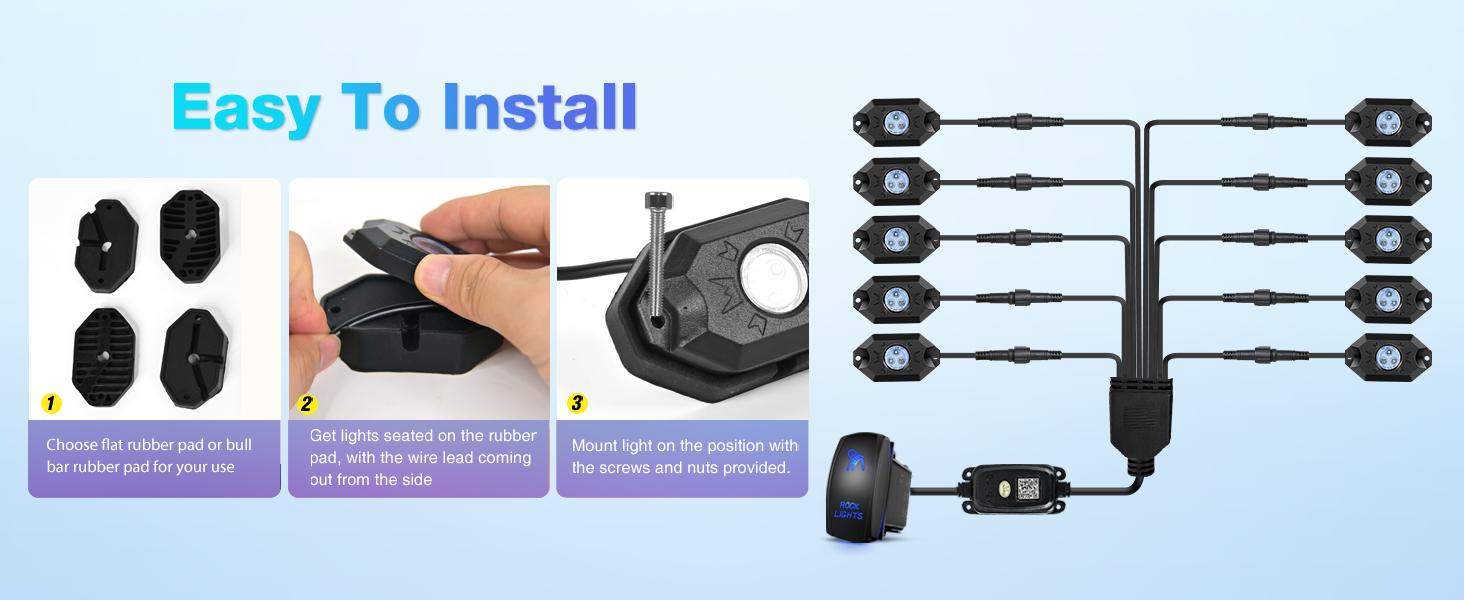 Easy To Install

1

Choose flat rubber pad or bull bar rubber pad for your use

2

Get lights seated on the rubber pad, with the wire lead coming out from the side

3

Mount light on the position with the screws and nuts provided.

ROCK LIGHTS