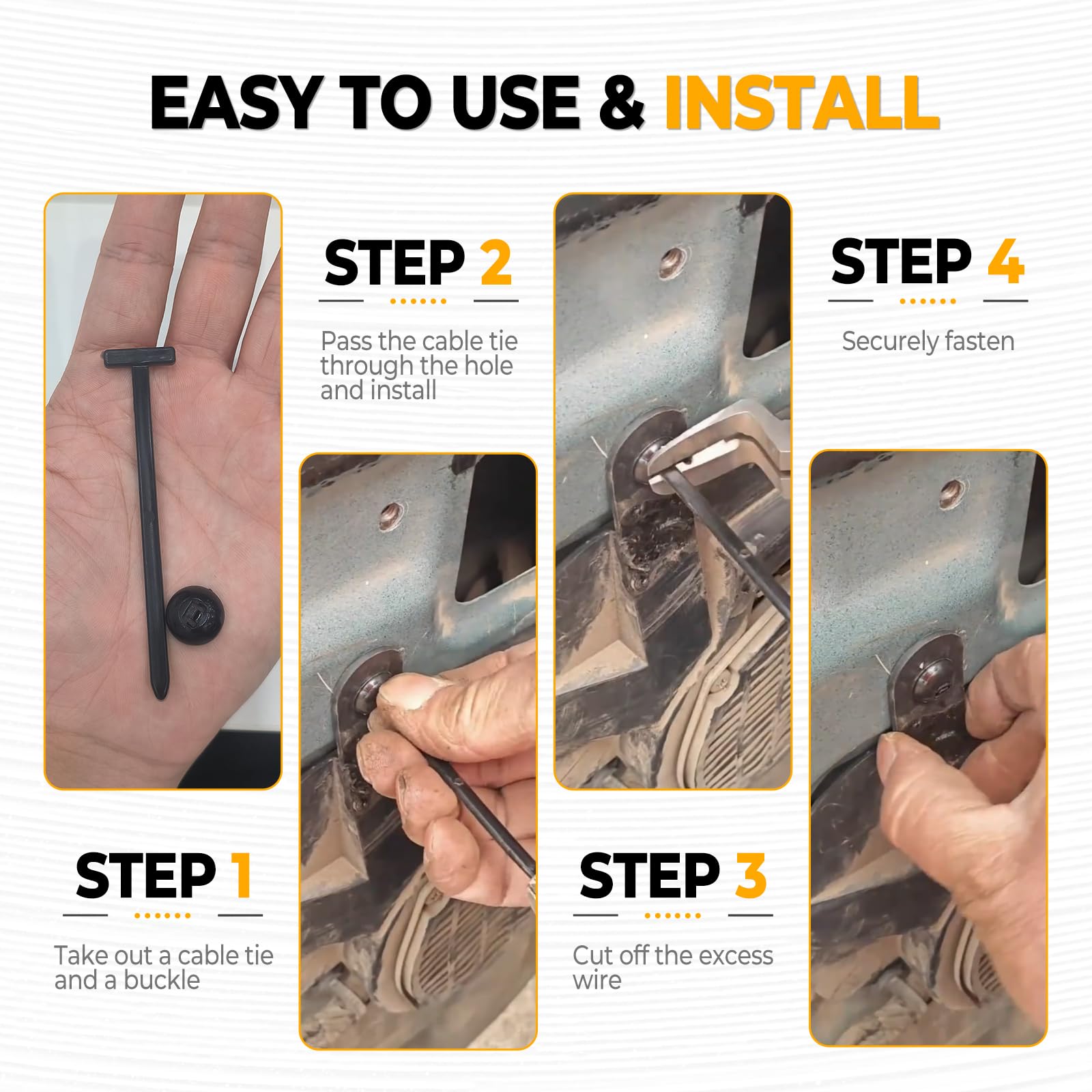 EASY TO USE & INSTALL

STEP 1

Take out a cable tie and a buckle

STEP 2

Pass the cable tie through the hole and install

STEP 3

Cut off the excess wire

STEP 4

Securely fasten