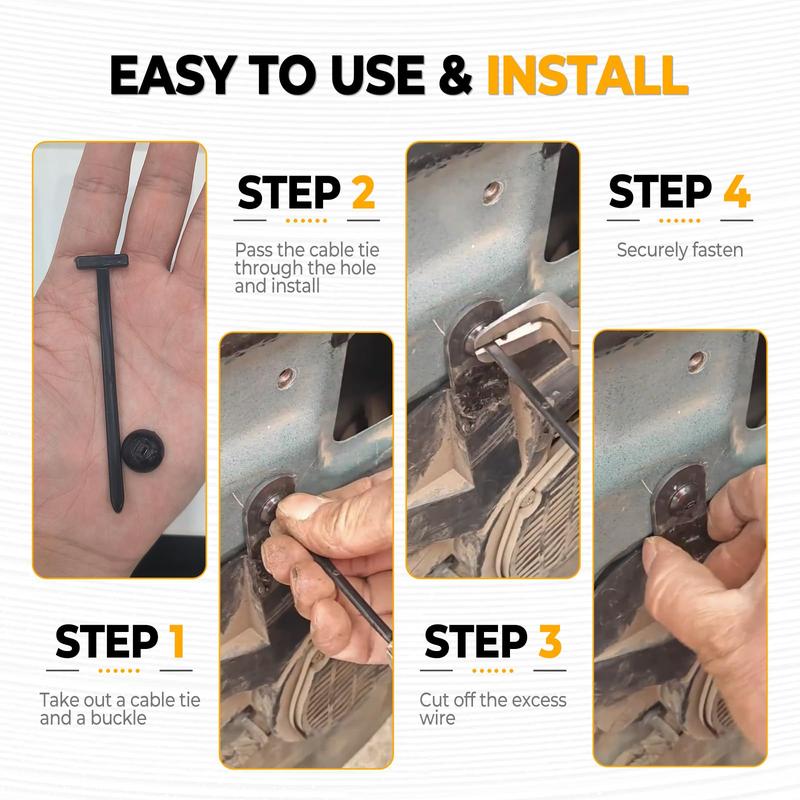 EASY TO USE & INSTALL

STEP 1

Take out a cable tie and a buckle

STEP 2

Pass the cable tie through the hole and install

STEP 3

Cut off the excess wire

STEP 4

Securely fasten