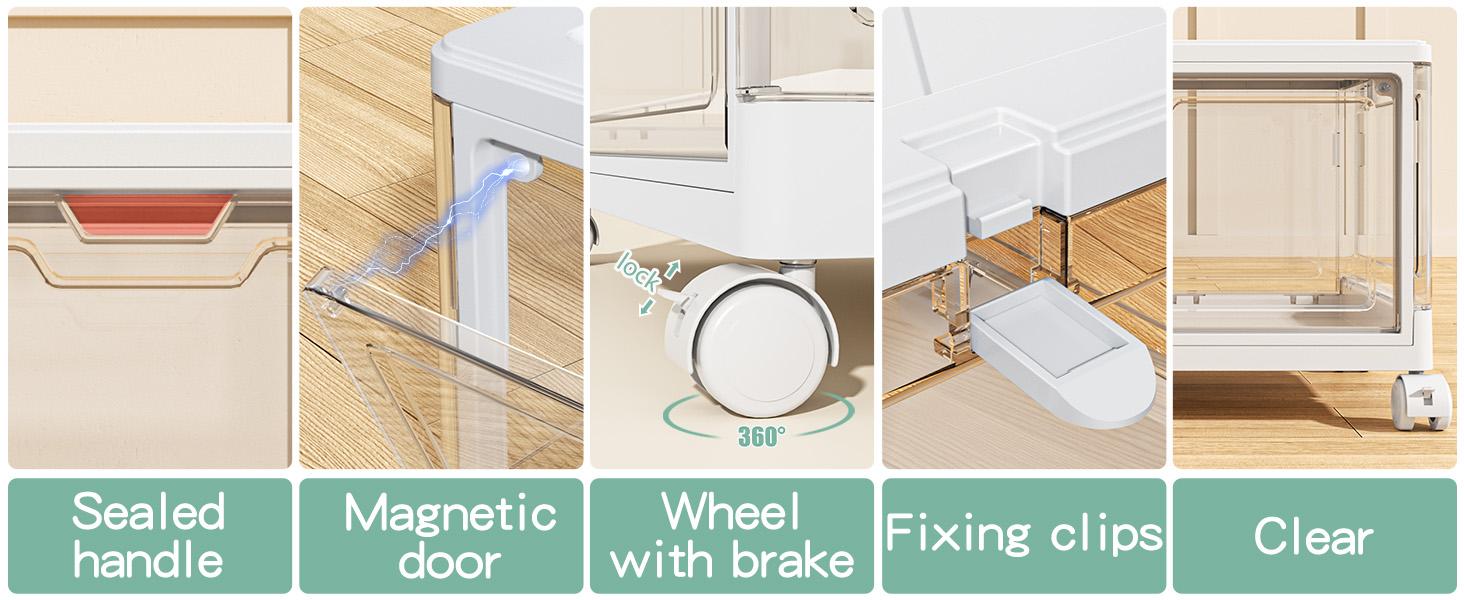 lock

360°

Sealed handle

Magnetic door

Wheel with brake

Fixing clips

Clear