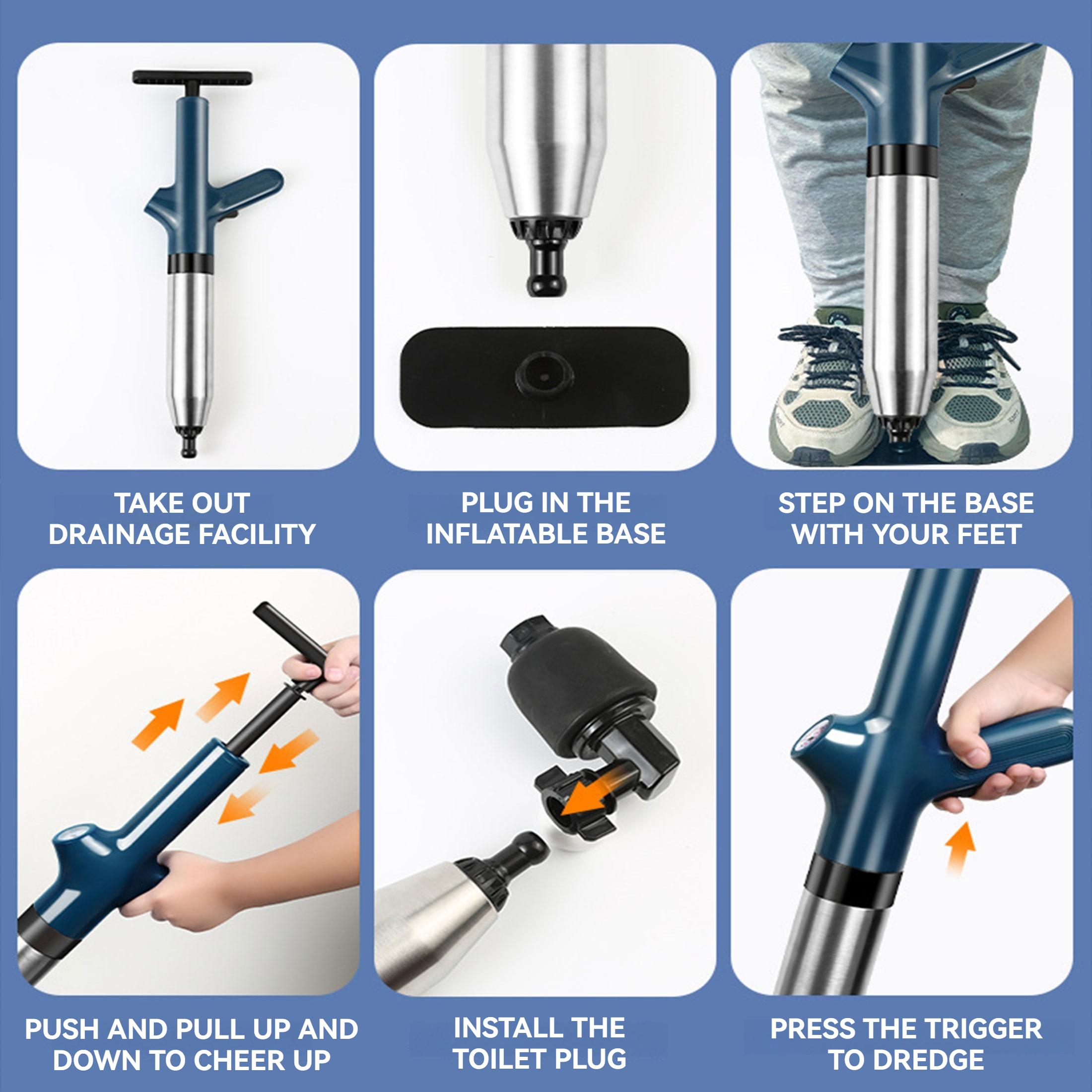 TAKE OUT DRAINAGE FACILITY

PLUG IN THE INFLATABLE BASE

STEP ON THE BASE WITH YOUR FEET

PUSH AND PULL UP AND DOWN TO CHEER UP

INSTALL THE TOILET PLUG

PRESS THE TRIGGER TO DREDGE