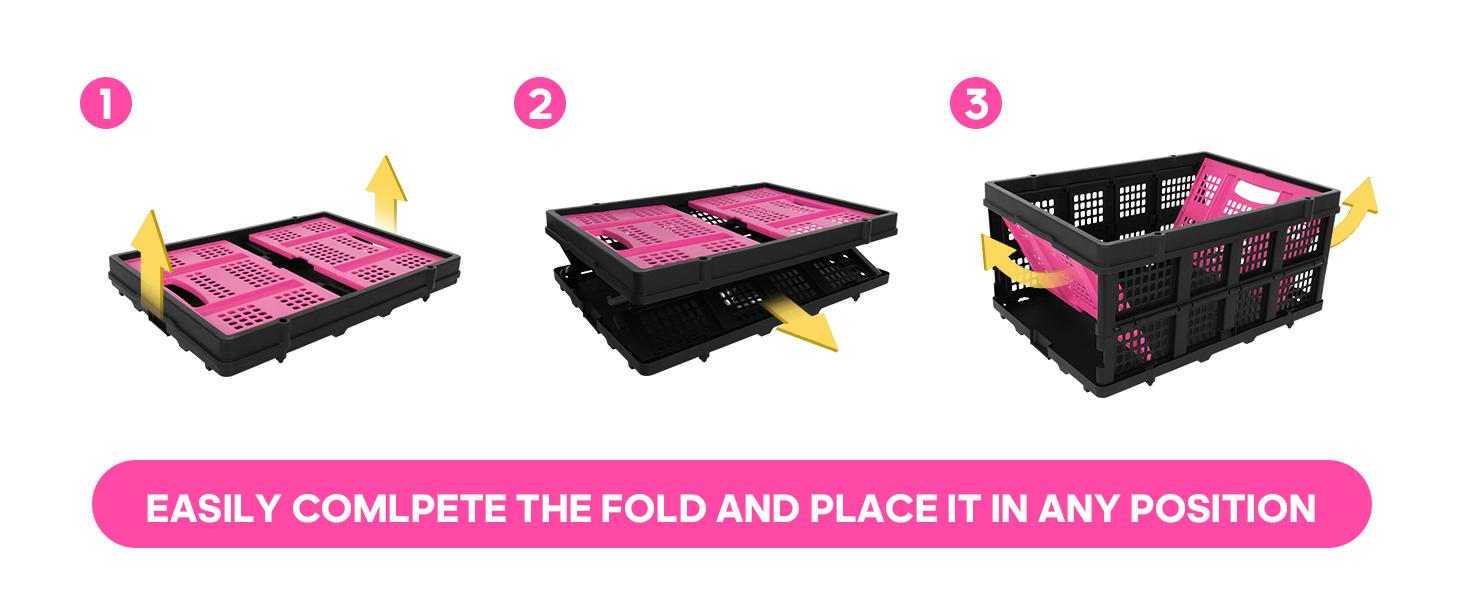 1

2

3

EASILY COMLPETE THE FOLD AND PLACE IT IN ANY POSITION