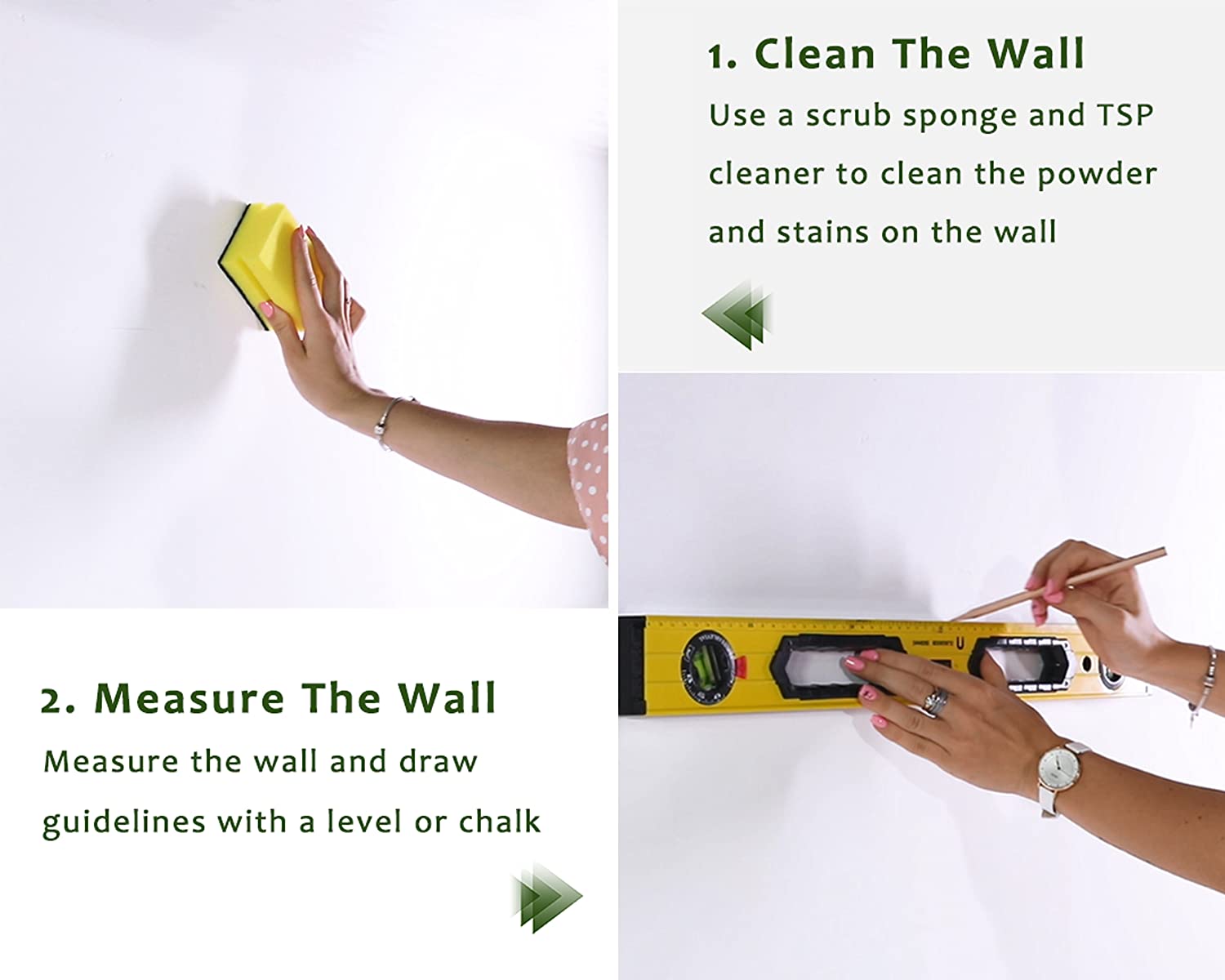 1. Clean The Wall
Use a scrub sponge and TSP cleaner to clean the powder and stains on the wall

2. Measure The Wall
Measure the wall and draw guidelines with a level or chalk