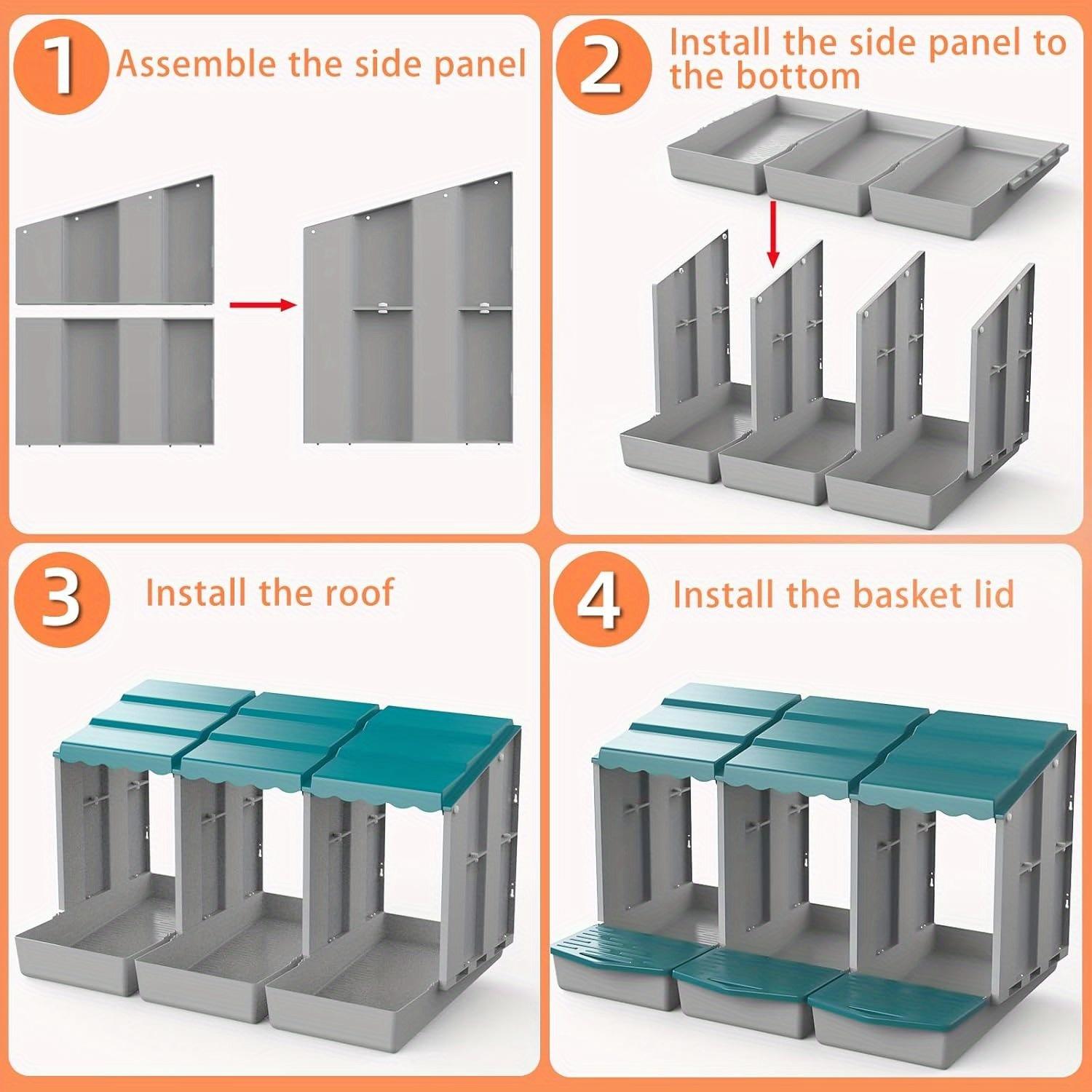 1 Assemble the side panel

2 Install the side panel to the bottom

3 Install the roof

4 Install the basket lid