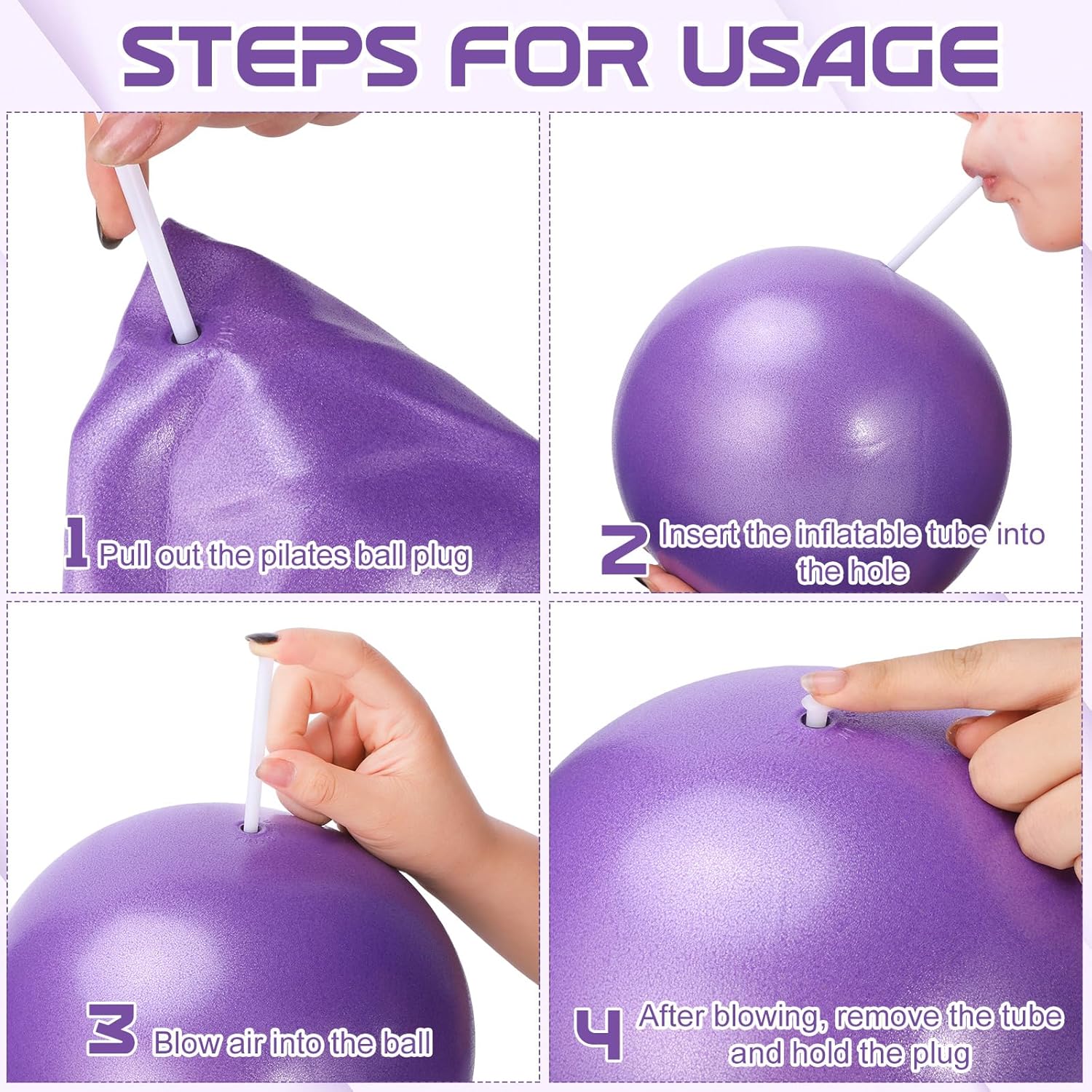 STEPS FOR USAGE

1 Pull out the pilates ball plug

2 Insert the inflatable tube into the hole

3 Blow air into the ball

4 After blowing, remove the tube and hold the plug