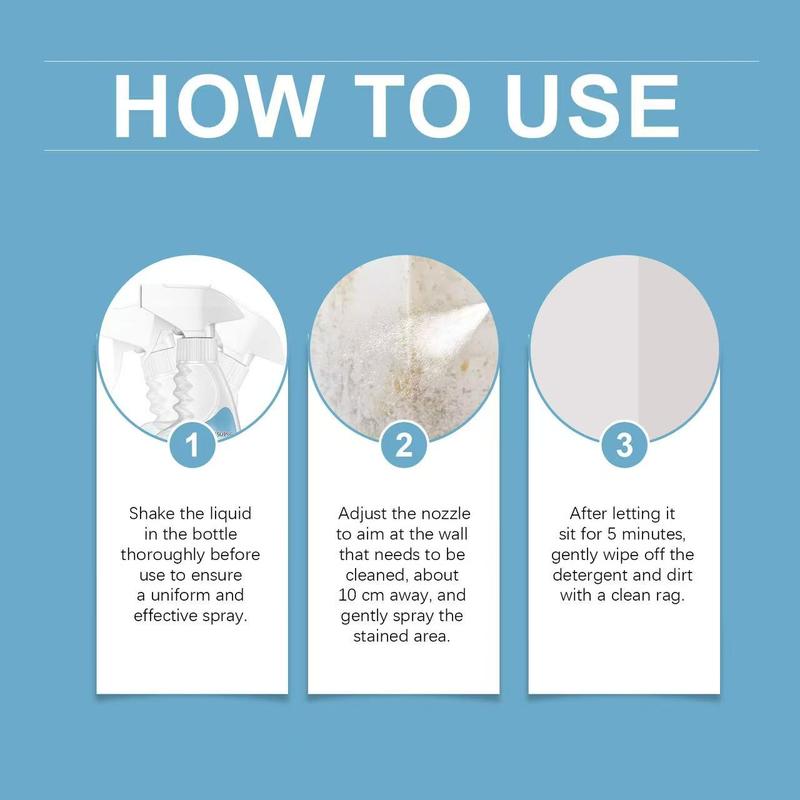 HOW TO USE

1

Shake the liquid in the bottle thoroughly before use to ensure a uniform and effective spray.

2

Adjust the nozzle to aim at the wall that needs to be cleaned, about 10 cm away, and gently spray the stained area.

3

After letting it sit for 5 minutes, gently wipe off the detergent and dirt with a clean rag.