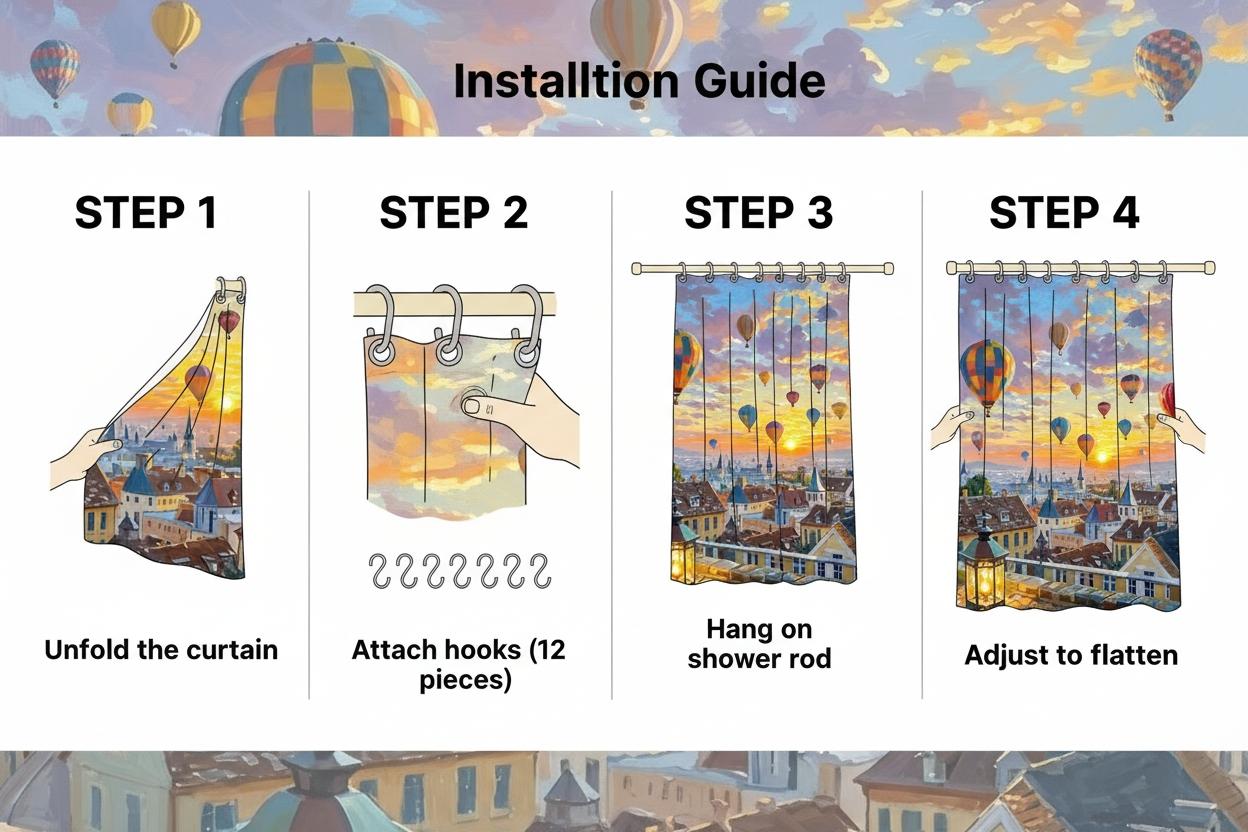 Installtion Guide

STEP 1

Unfold the curtain

STEP 2

Attach hooks (12 pieces)

STEP 3

Hang on shower rod

STEP 4

Adjust to flatten