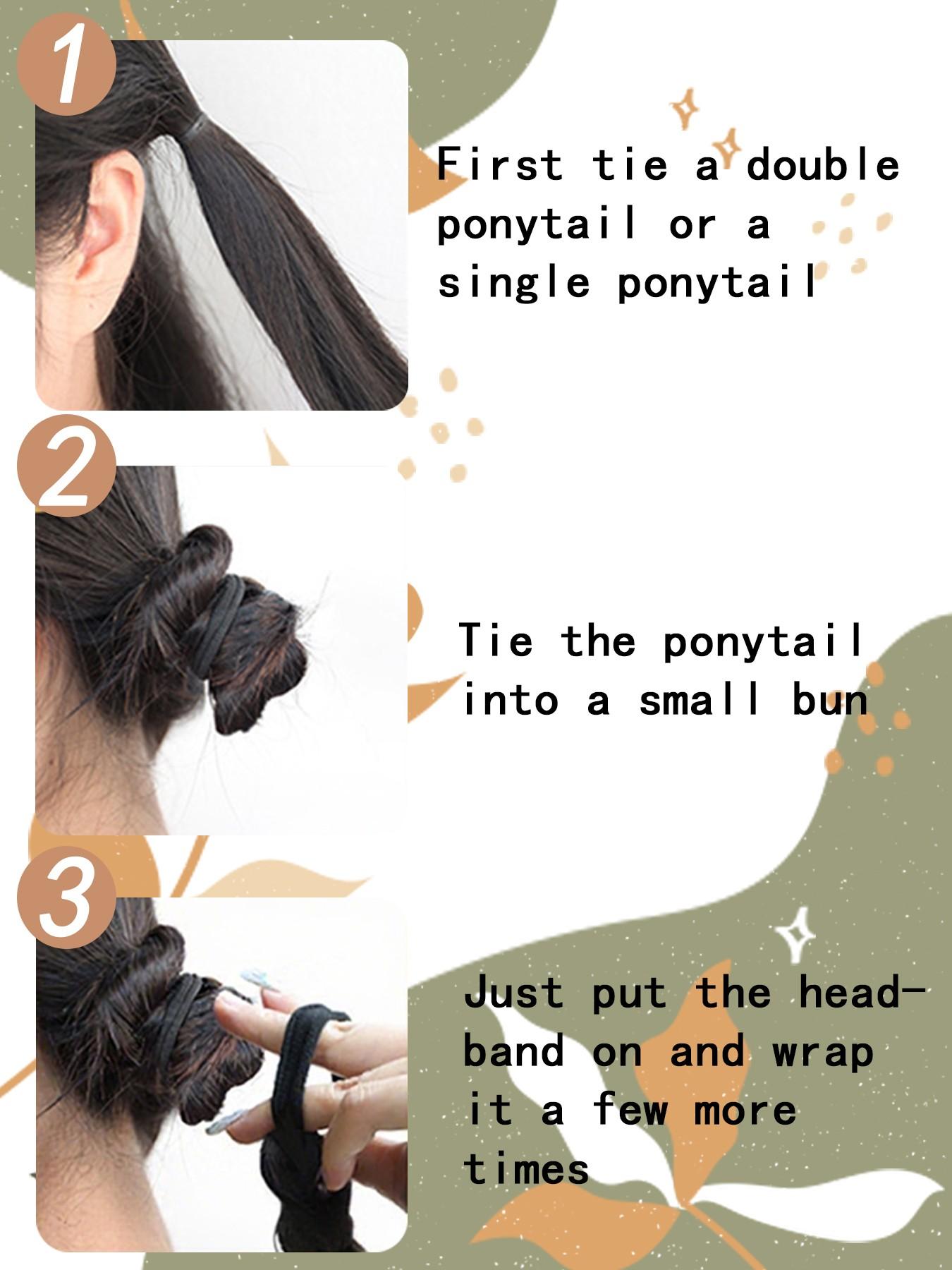 1

First tie a double ponytail or a single ponytail

2

Tie the ponytail into a small bun

3

Just put the headband on and wrap it a few more times