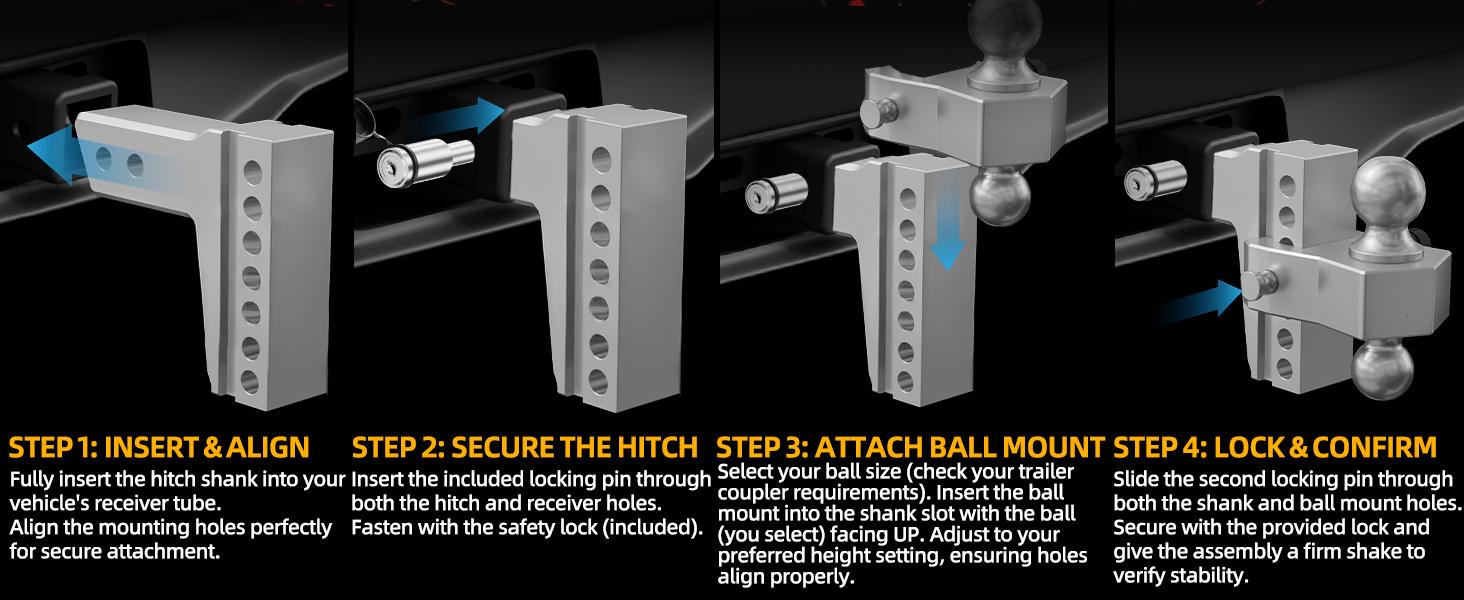 STEP 1: INSERT & ALIGN
Fully insert the hitch shank into your vehicle's receiver tube.
Align the mounting holes perfectly for secure attachment.

STEP 2: SECURE THE HITCH
Insert the included locking pin through both the hitch and receiver holes.
Fasten with the safety lock (included).

STEP 3: ATTACH BALL MOUNT
Select your ball size (check your trailer coupler requirements). Insert the ball mount into the shank slot with the ball (you select) facing UP. Adjust to your preferred height setting, ensuring holes align properly.

STEP 4: LOCK & CONFIRM
Slide the second locking pin through both the shank and ball mount holes.
Secure with the provided lock and give the assembly a firm shake to verify stability.