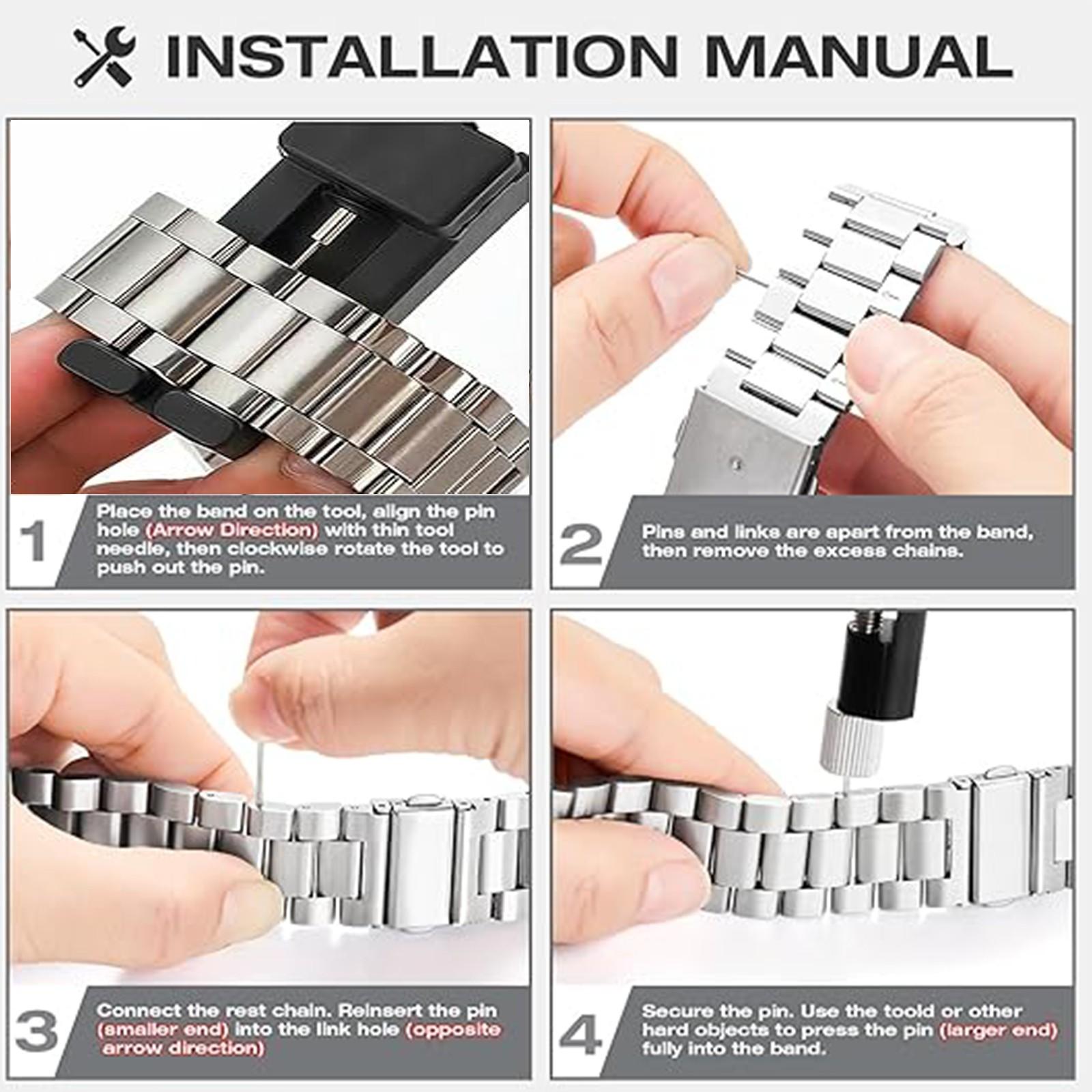 INSTALLATION MANUAL

1 Place the band on the tool, align the pin hole (Arrow Direction) with thin tool needle, then clockwise rotate the tool to push out the pin.

2 Pins and links are apart from the band, then remove the excess chains.

3 Connect the rest chain. Reinsert the pin (smaller end) into the link hole (opposite arrow direction)

4 Secure the pin. Use the toold or other hard objects to press the pin (larger end) fully into the band.