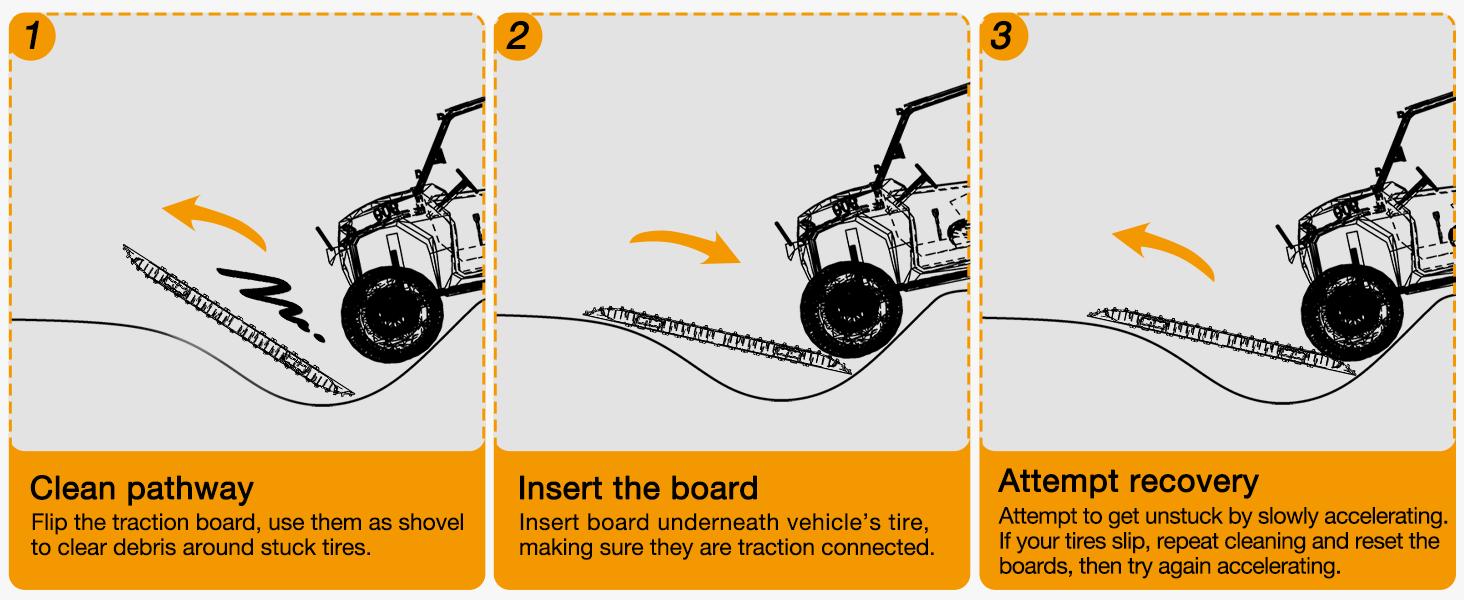 1

Clean pathway

Flip the traction board, use them as shovel to clear debris around stuck tires.

2

Insert the board

Insert board underneath vehicle's tire, making sure they are traction connected.

3

Attempt recovery

Attempt to get unstuck by slowly accelerating. If your tires slip, repeat cleaning and reset the boards, then try again accelerating.