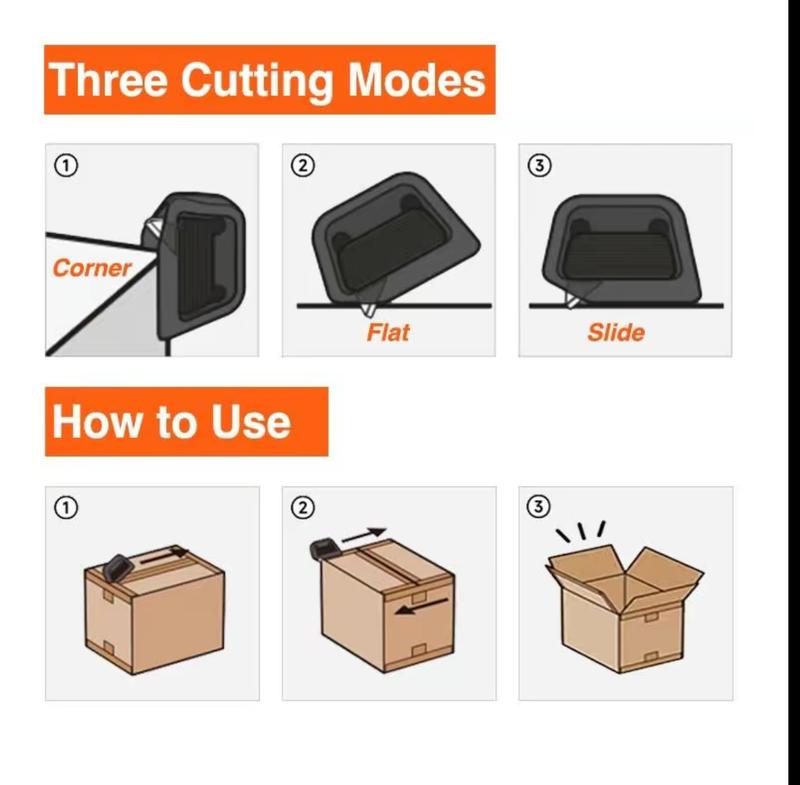 Three Cutting Modes

①
Corner

②
Flat

③
Slide

How to Use

①

②

③