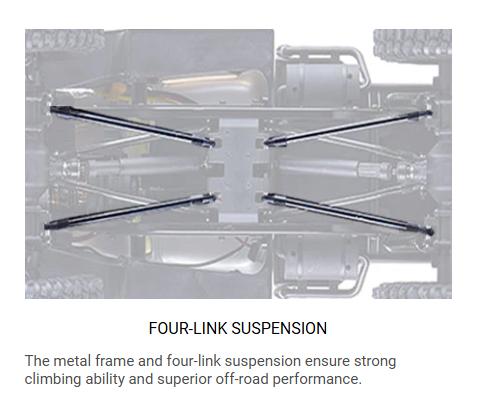 FOUR-LINK SUSPENSION

The metal frame and four-link suspension ensure strong climbing ability and superior off-road performance.