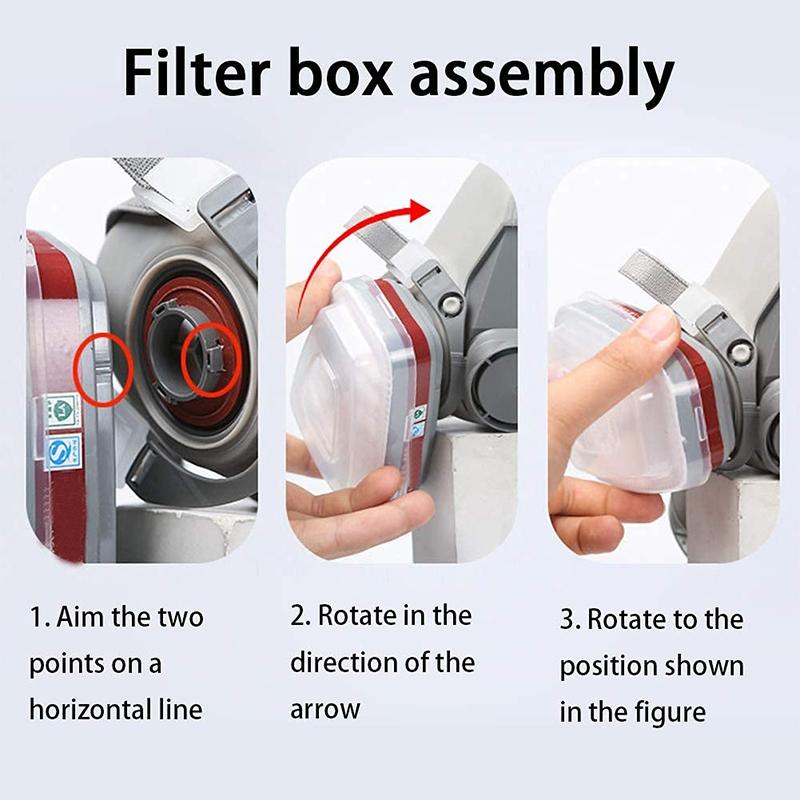 Filter box assembly

1. Aim the two points on a horizontal line

2. Rotate in the direction of the arrow

3. Rotate to the position shown in the figure