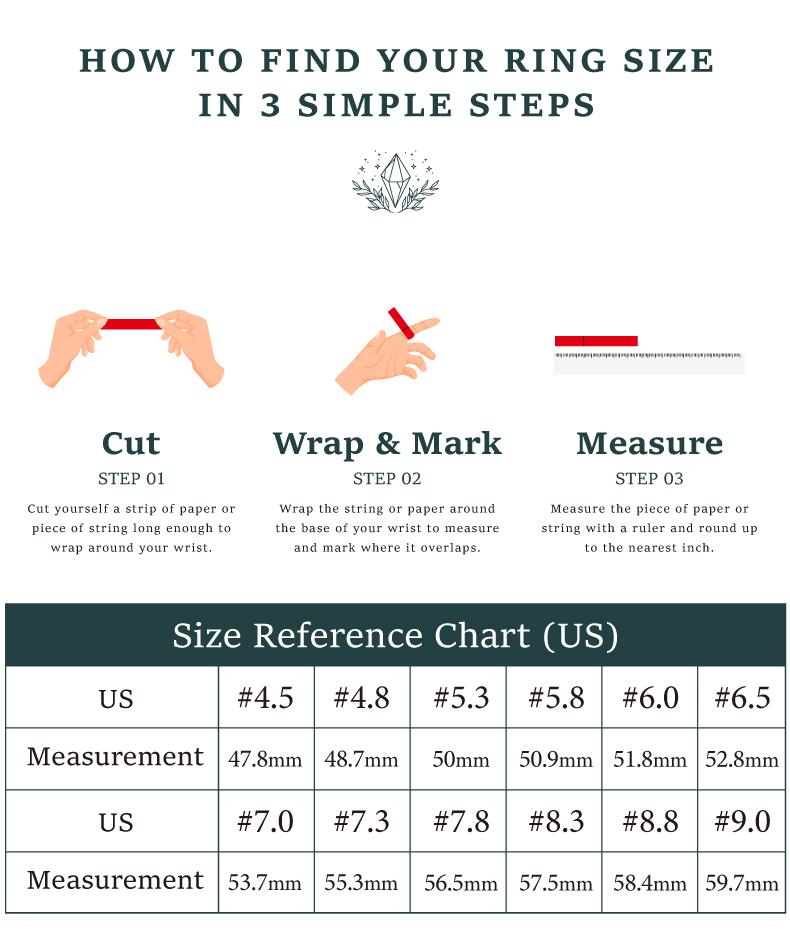 HOW TO FIND YOUR RING SIZE IN 3 SIMPLE STEPS

Cut
STEP 01
Cut yourself a strip of paper or piece of string long enough to wrap around your wrist.

Wrap & Mark
STEP 02
Wrap the string or paper around the base of your wrist to measure and mark where it overlaps.

Measure
STEP 03
Measure the piece of paper or string with a ruler and round up to the nearest inch.

Size Reference Chart (US)

| US | #4.5 | #4.8 | #5.3 | #5.8 | #6.0 | #6.5 |
|---|---|---|---|---|---|---|
| Measurement | 47.8mm | 48.7mm | 50mm | 50.9mm | 51.8mm | 52.8mm |
| US | #7.0 | #7.3 | #7.8 | #8.3 | #8.8 | #9.0 |
| Measurement | 53.7mm | 55.3mm | 56.5mm | 57.5mm | 58.4mm | 59.7mm |