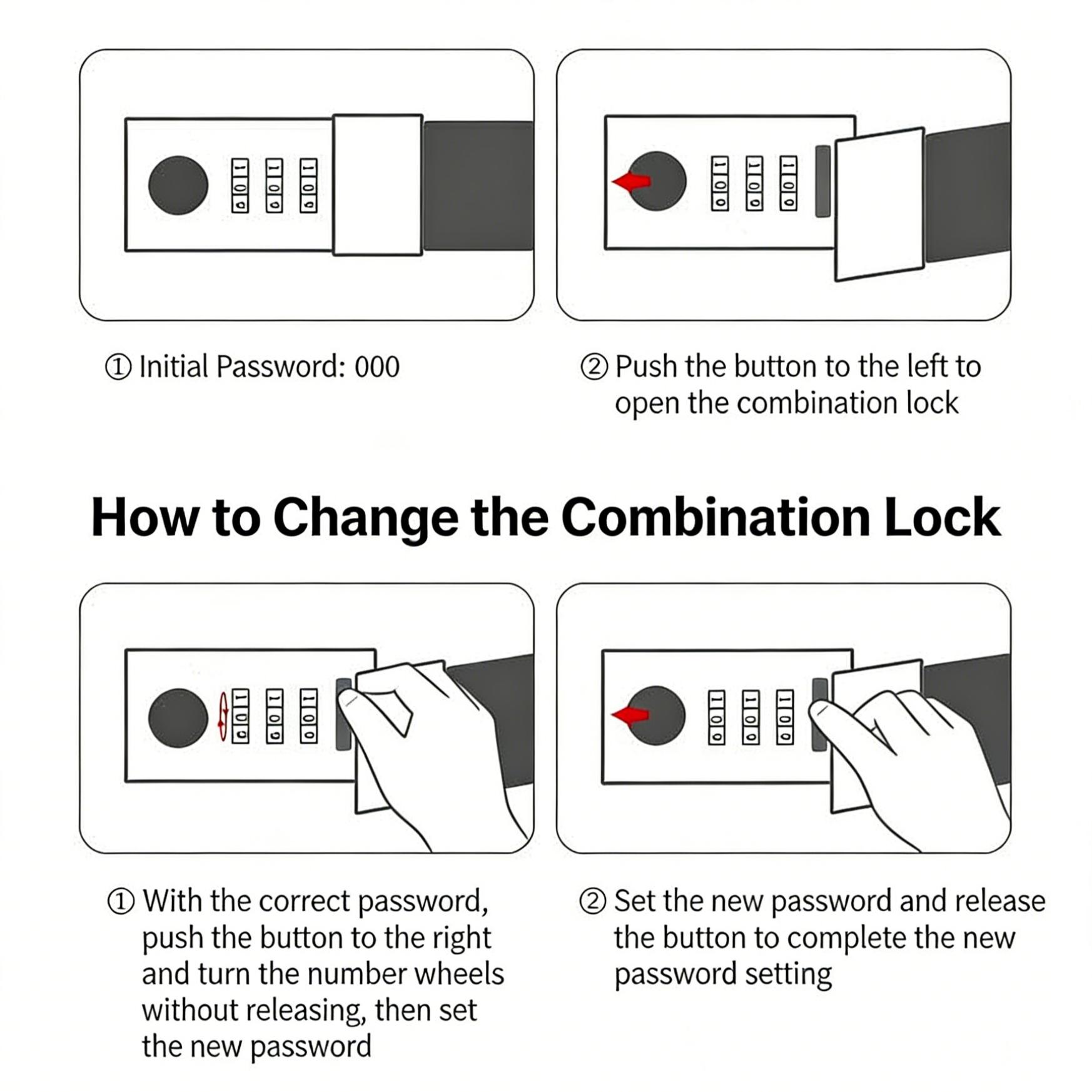 ① Initial Password: 000

② Push the button to the left to open the combination lock

How to Change the Combination Lock

① With the correct password, push the button to the right and turn the number wheels without releasing, then set the new password

② Set the new password and release the button to complete the new password setting