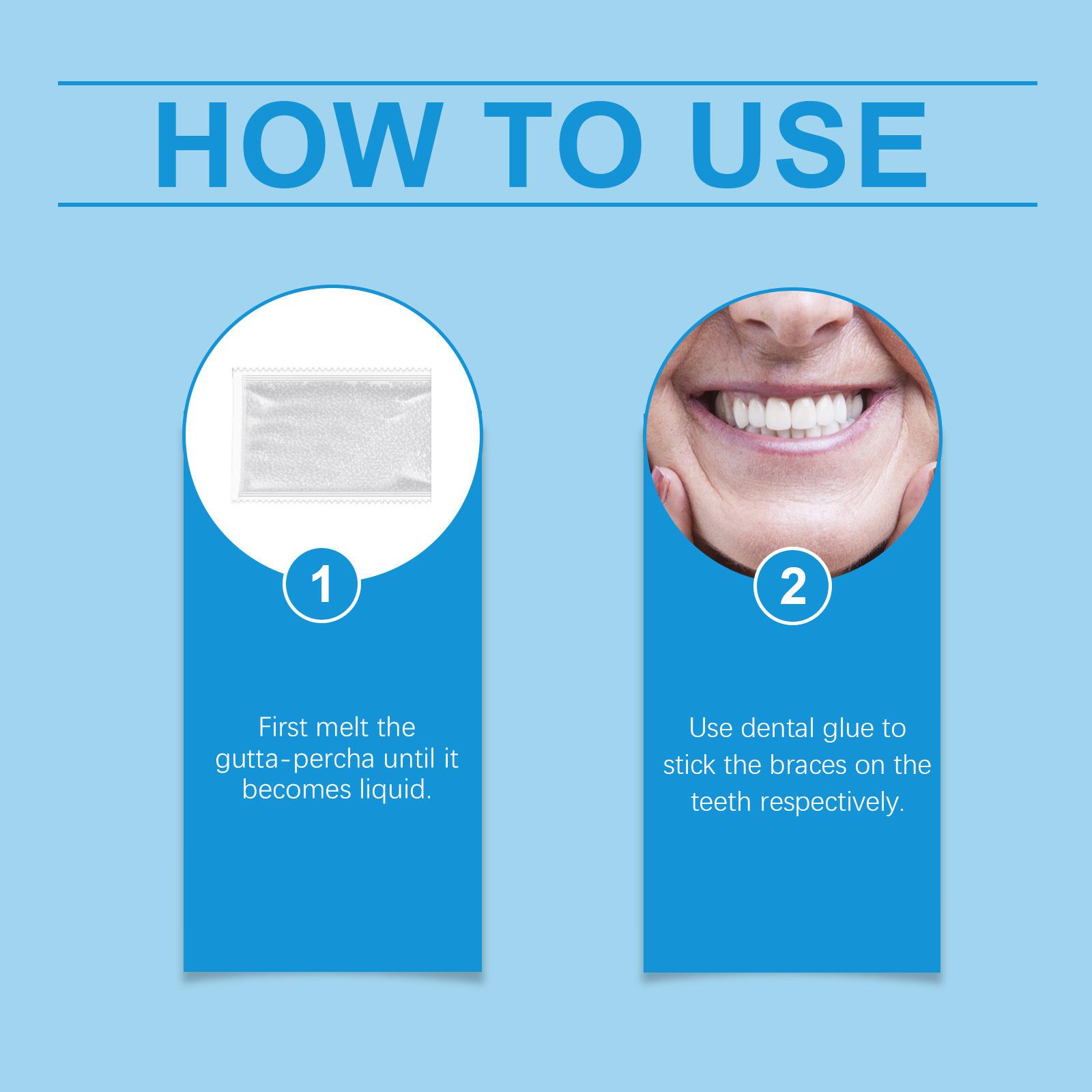 HOW TO USE

1

First melt the gutta-percha until it becomes liquid.

2

Use dental glue to stick the braces on the teeth respectively.