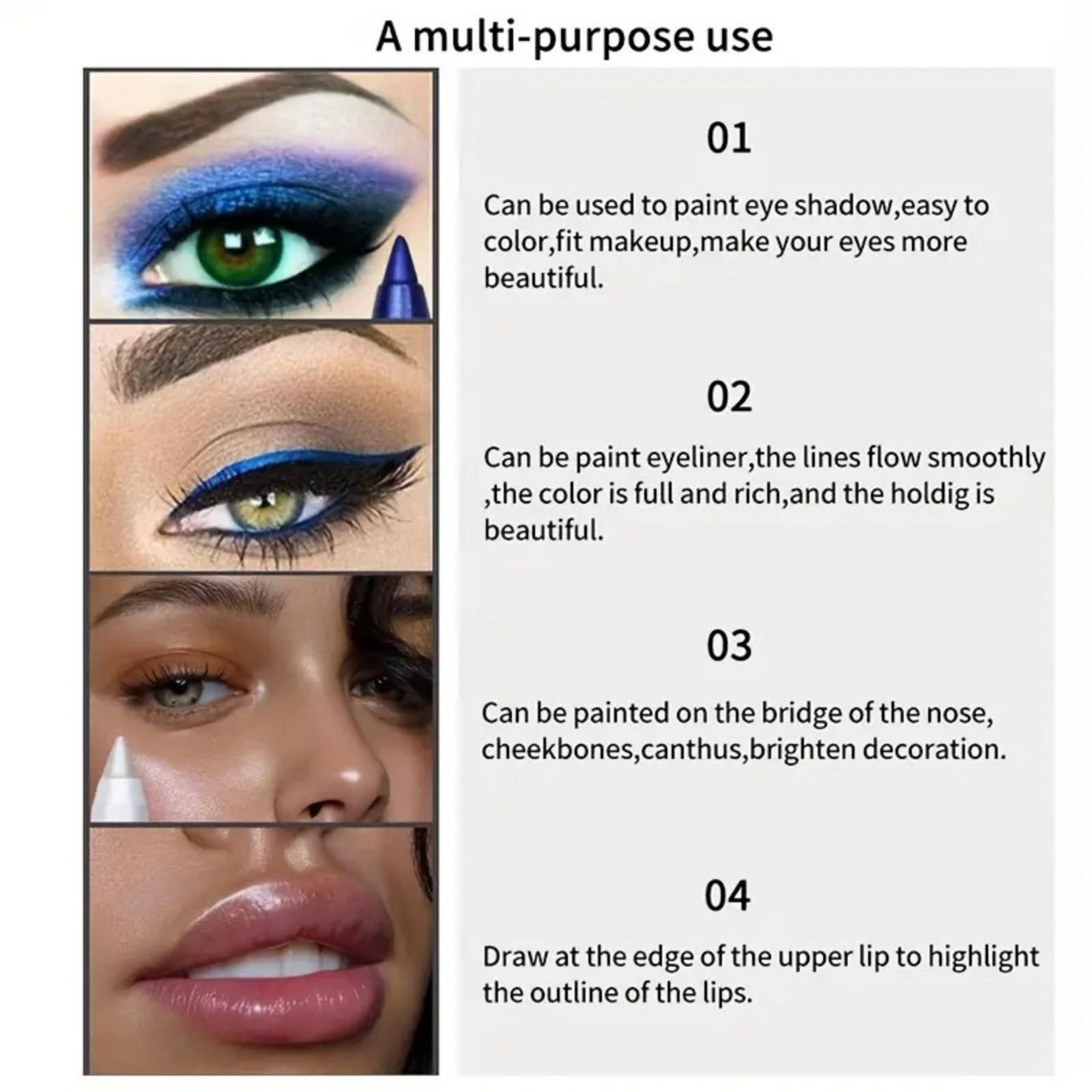 A multi-purpose use

01

Can be used to paint eye shadow,easy to color,fit makeup,make your eyes more beautiful.

02

Can be paint eyeliner,the lines flow smoothly ,the color is full and rich,and the holdig is beautiful.

03

Can be painted on the bridge of the nose, cheekbones,canthus,brighten decoration.

04

Draw at the edge of the upper lip to highlight the outline of the lips.