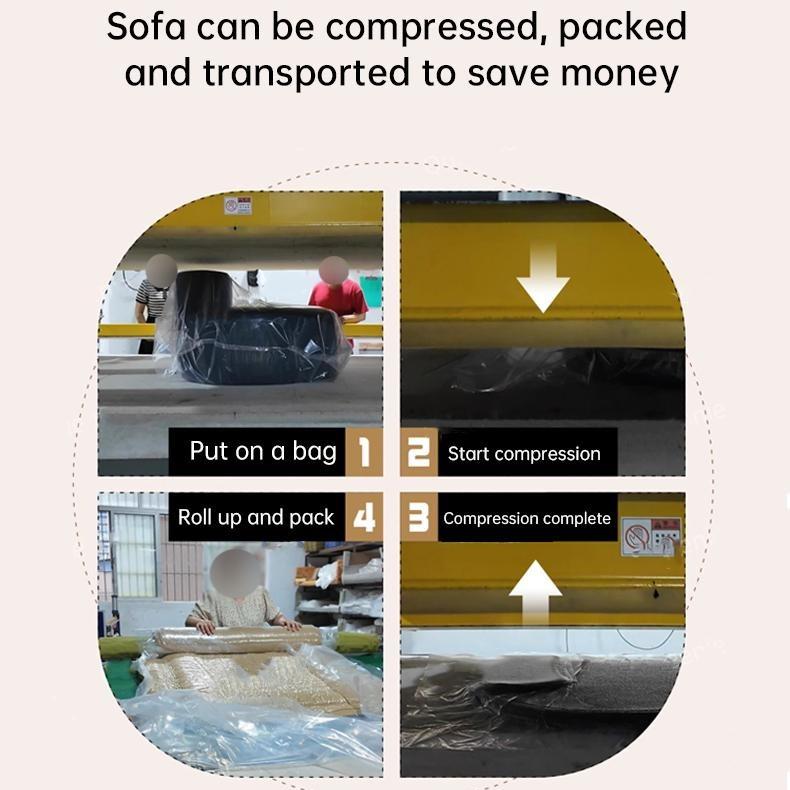 Sofa can be compressed, packed and transported to save money

Put on a bag 1

2 Start compression

Roll up and pack 4

3 Compression complete