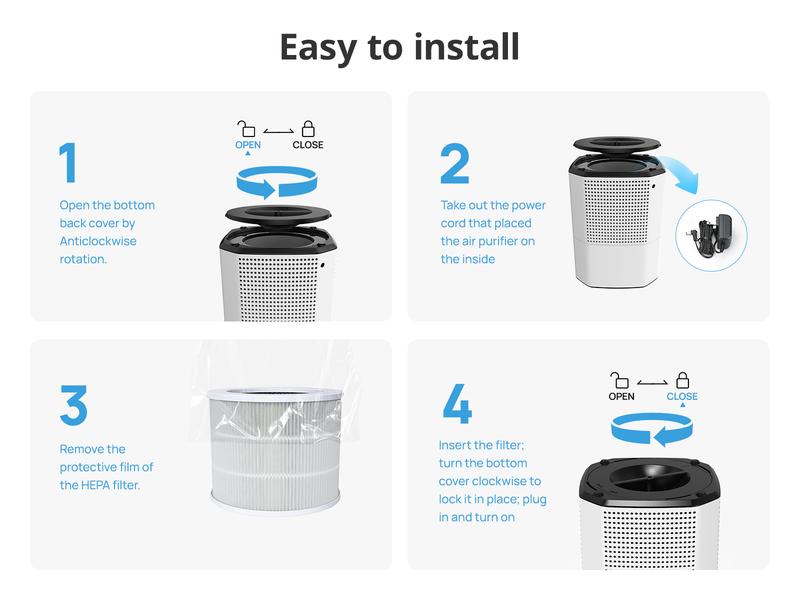 Easy to install

1

Open the bottom back cover by Anticlockwise rotation.

OPEN CLOSE

2

Take out the power cord that placed the air purifier on the inside

3

Remove the protective film of the HEPA filter.

4

Insert the filter; turn the bottom cover clockwise to lock it in place; plug in and turn on

OPEN CLOSE