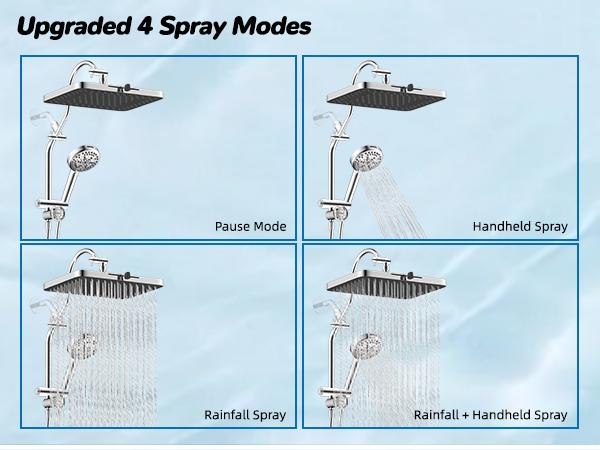 Upgraded 4 Spray Modes

Pause Mode

Handheld Spray

Rainfall Spray

Rainfall + Handheld Spray