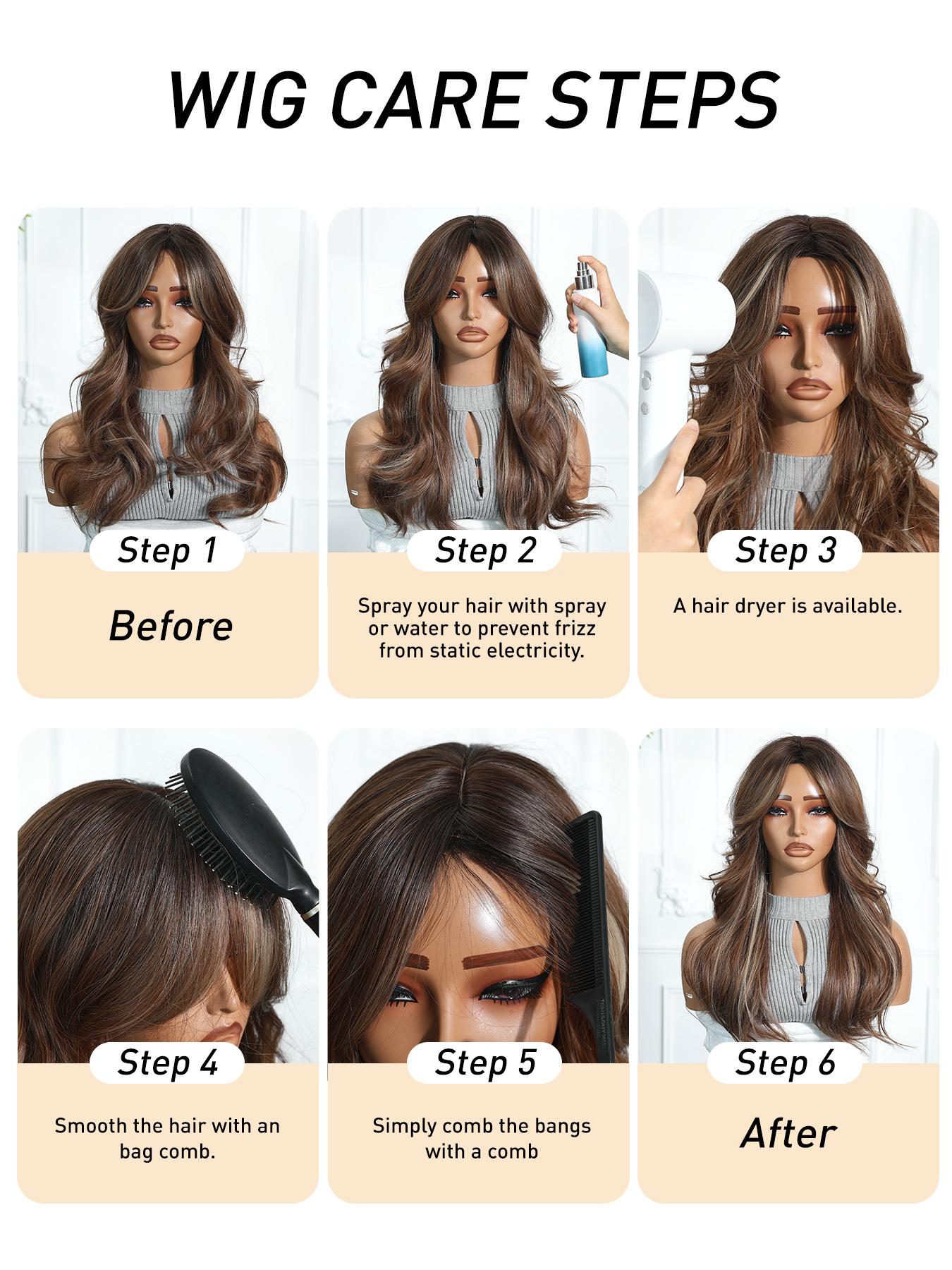 WIG CARE STEPS

Step 1

Before

Step 2

Spray your hair with spray or water to prevent frizz from static electricity.

Step 3

A hair dryer is available.

Step 4

Smooth the hair with an bag comb.

Step 5

Simply comb the bangs with a comb

Step 6

After