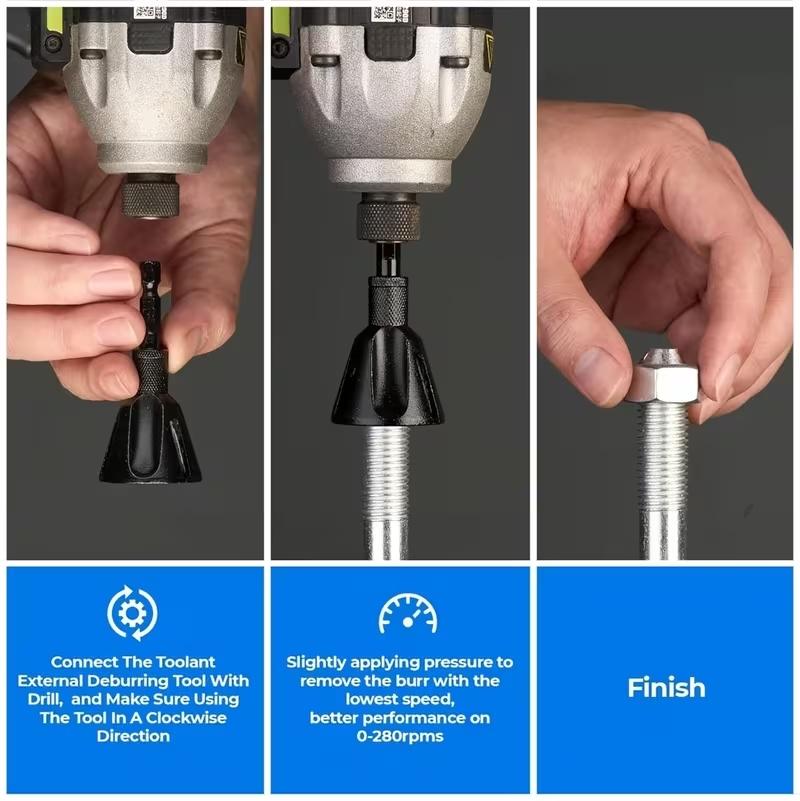 Connect The Toolant External Deburring Tool With Drill, and Make Sure Using The Tool In A Clockwise Direction

Slightly applying pressure to remove the burr with the lowest speed, better performance on 0-280rpms

Finish