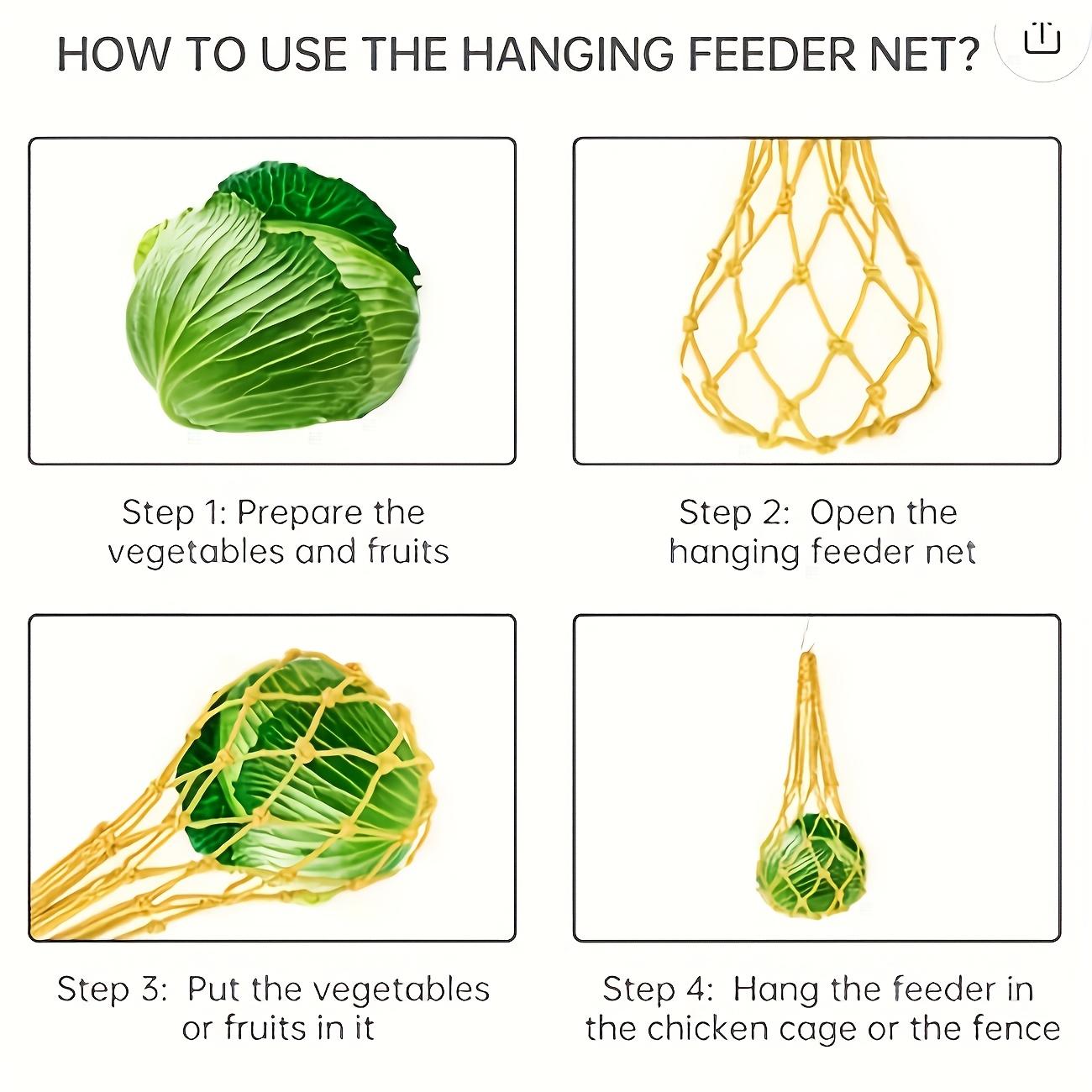 HOW TO USE THE HANGING FEEDER NET?

Step 1: Prepare the vegetables and fruits

Step 2: Open the hanging feeder net

Step 3: Put the vegetables or fruits in it

Step 4: Hang the feeder in the chicken cage or the fence