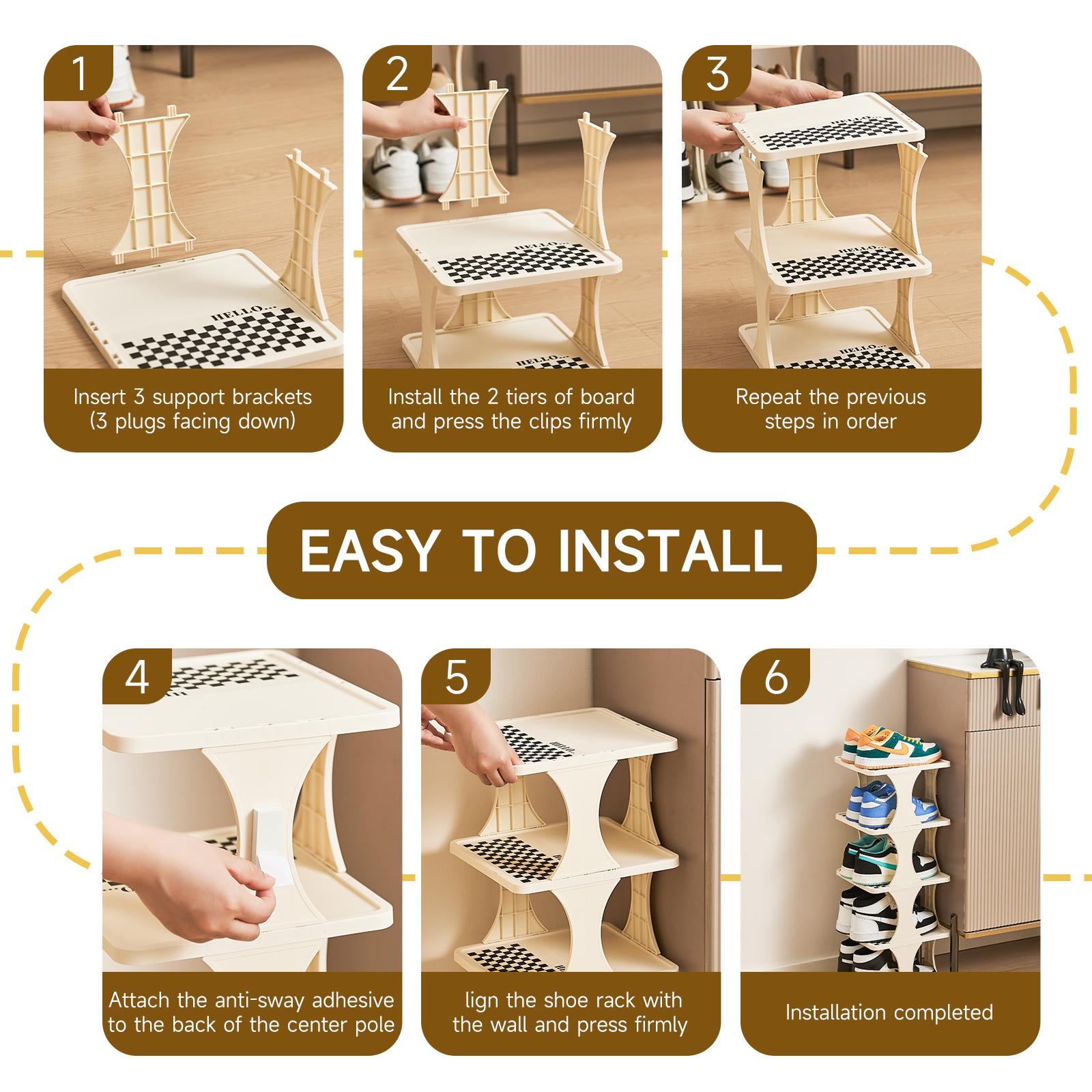 1

HELLO...

Insert 3 support brackets (3 plugs facing down)

2

HELLO...

HELLO...

Install the 2 tiers of board and press the clips firmly

3

HELLO...

HELLO...

HELLO...

Repeat the previous steps in order

EASY TO INSTALL

4

Attach the anti-sway adhesive to the back of the center pole

5

lign the shoe rack with the wall and press firmly

6

Installation completed