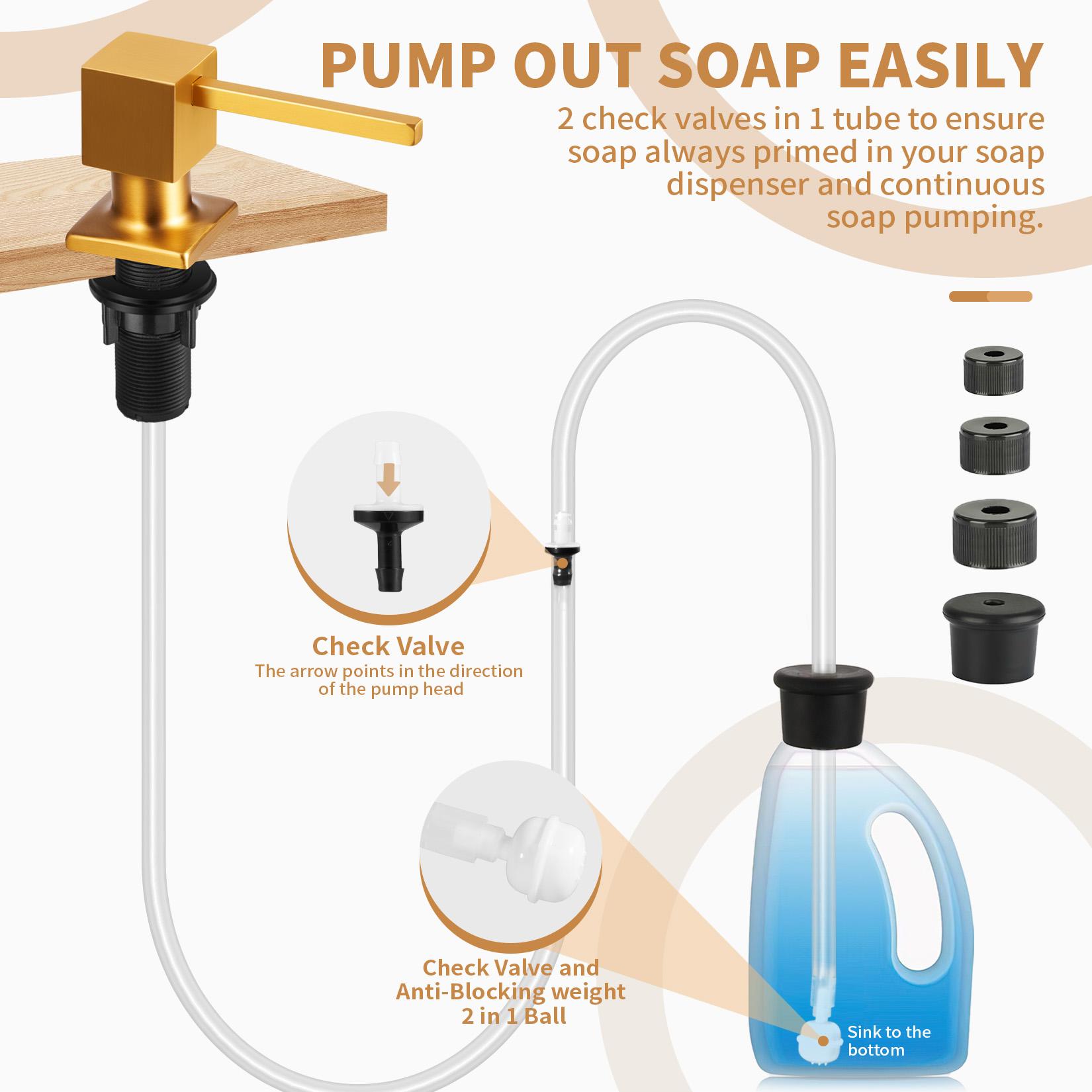 PUMP OUT SOAP EASILY

2 check valves in 1 tube to ensure soap always primed in your soap dispenser and continuous soap pumping.

Check Valve
The arrow points in the direction of the pump head

Check Valve and Anti-Blocking weight 2 in 1 Ball

Sink to the bottom