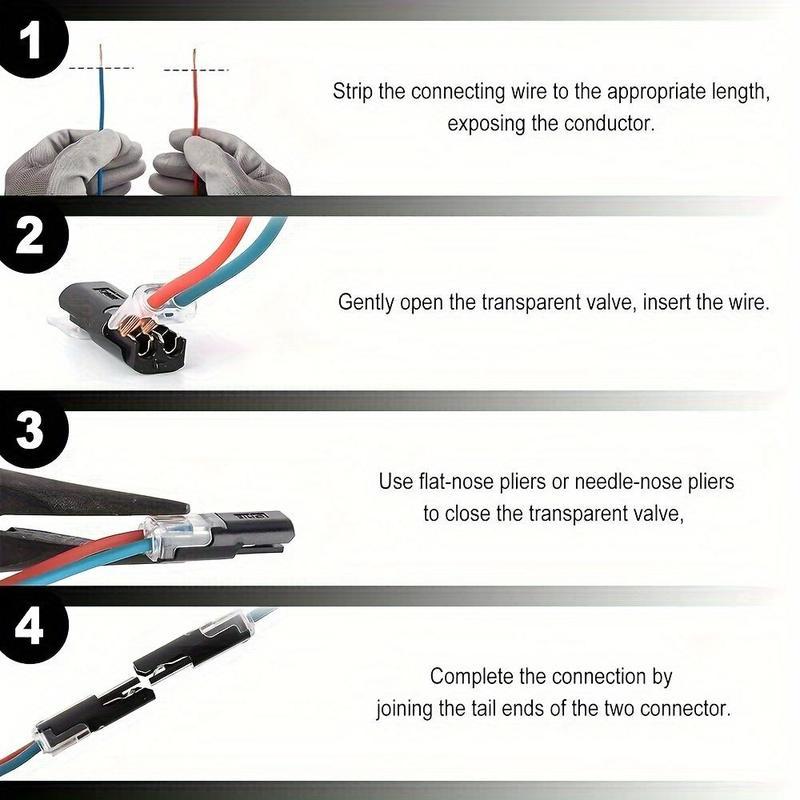 1

Strip the connecting wire to the appropriate length, exposing the conductor.

2

Gently open the transparent valve, insert the wire.

3

Use flat-nose pliers or needle-nose pliers to close the transparent valve,

4

Complete the connection by joining the tail ends of the two connector.