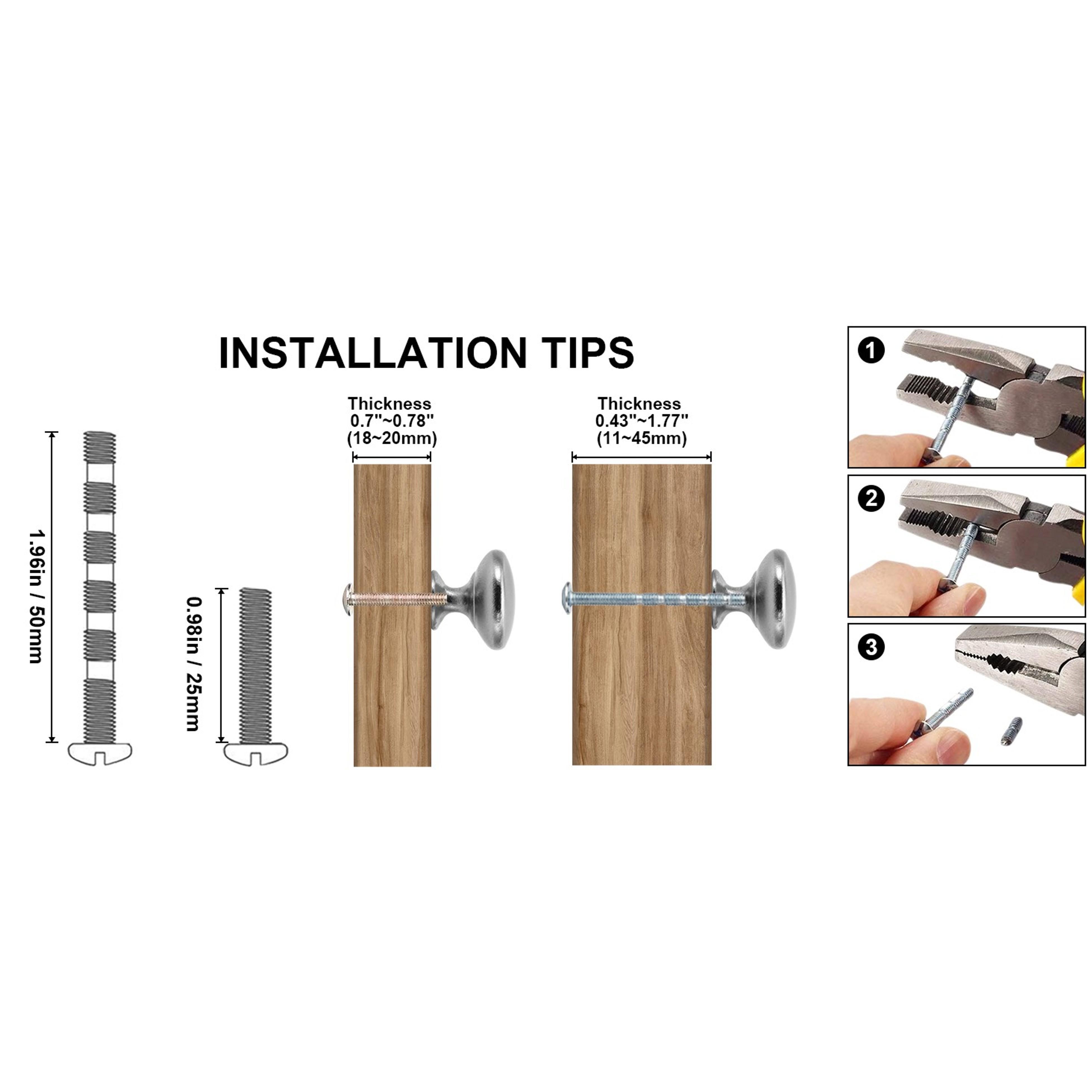 INSTALLATION TIPS

1.96in / 50mm

0.98in / 25mm

Thickness
0.7"~0.78"
(18~20mm)

Thickness
0.43"~1.77"
(11~45mm)

1

2

3