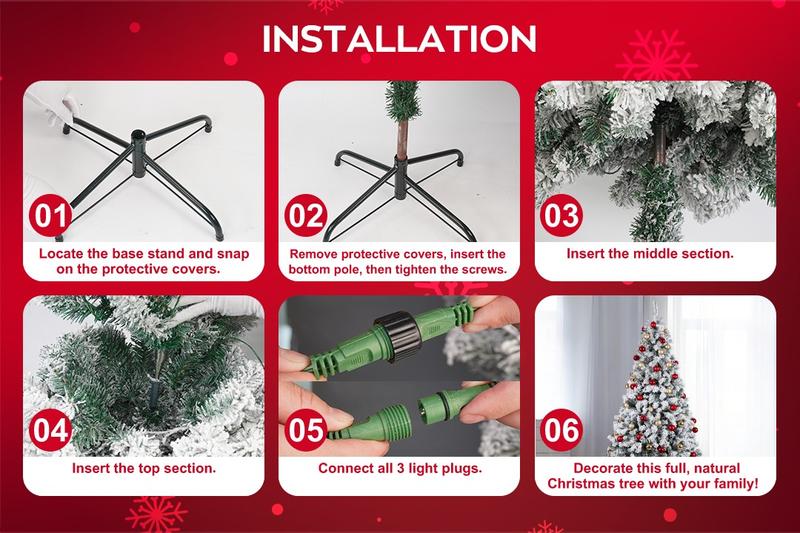 INSTALLATION

01
Locate the base stand and snap on the protective covers.

02
Remove protective covers, insert the bottom pole, then tighten the screws.

03
Insert the middle section.

04
Insert the top section.

05
Connect all 3 light plugs.

06
Decorate this full, natural Christmas tree with your family!